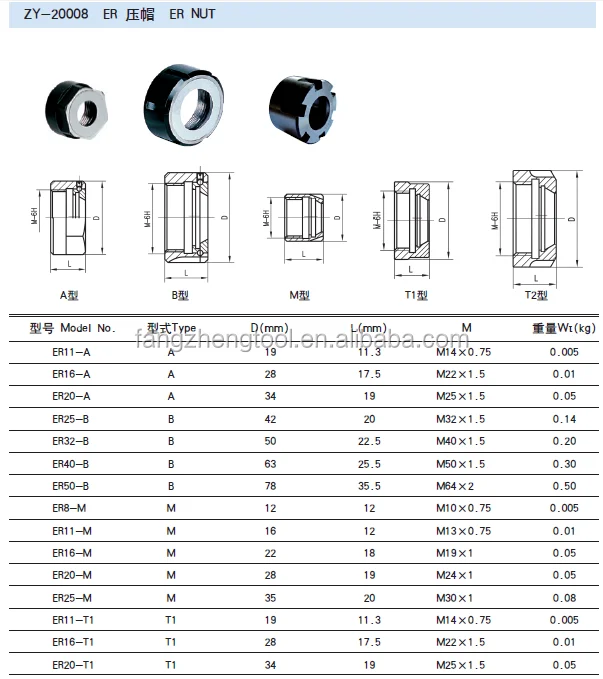 ZY-20008 ER 压帽 ER NUT

M-6H D L

A型

M-6H D L

B型

M-6H D L

M型

M-6H D L

T1型

M-6H D L

T2型

fangzhengtool.en.alibaba.com

| 型号 Model No. | 型式Type | D(mm) | L(mm) | M | 重量Wt(kg) |
|---|---|---|---|---|---|
| ER11-A | A | 19 | 11.3 | M14×0.75 | 0.005 |
| ER16-A | A | 28 | 17.5 | M22×1.5 | 0.01 |
| ER20-A | A | 34 | 19 | M25×1.5 | 0.05 |
| ER25-B | B | 42 | 20 | M32×1.5 | 0.14 |
| ER32-B | B | 50 | 22.5 | M40×1.5 | 0.20 |
| ER40-B | B | 63 | 25.5 | M50×1.5 | 0.30 |
| ER50-B | B | 78 | 35.5 | M64×2 | 0.50 |
| ER8-M | M | 12 | 12 | M10×0.75 | 0.005 |
| ER11-M | M | 16 | 12 | M13×0.75 | 0.01 |
| ER16-M | M | 22 | 18 | M19×1 | 0.05 |
| ER20-M | M | 28 | 19 | M24×1 | 0.05 |
| ER25-M | M | 35 | 20 | M30×1 | 0.08 |
| ER11-T1 | T1 | 19 | 11.3 | M14×0.75 | 0.005 |
| ER16-T1 | T1 | 28 | 17.5 | M22×1.5 | 0.01 |
| ER20-T1 | T1 | 34 | 19 | M25×1.5 | 0.05 |