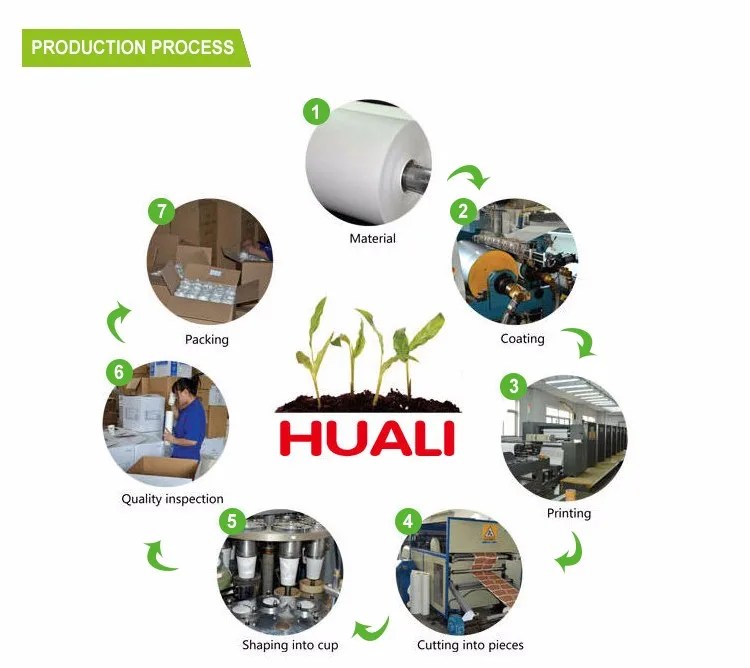 PRODUCTION PROCESS

1
Material

2
Coating

3
Printing

4
Cutting into pieces

5
Shaping into cup

6
Quality inspection

7
Packing

HUALI