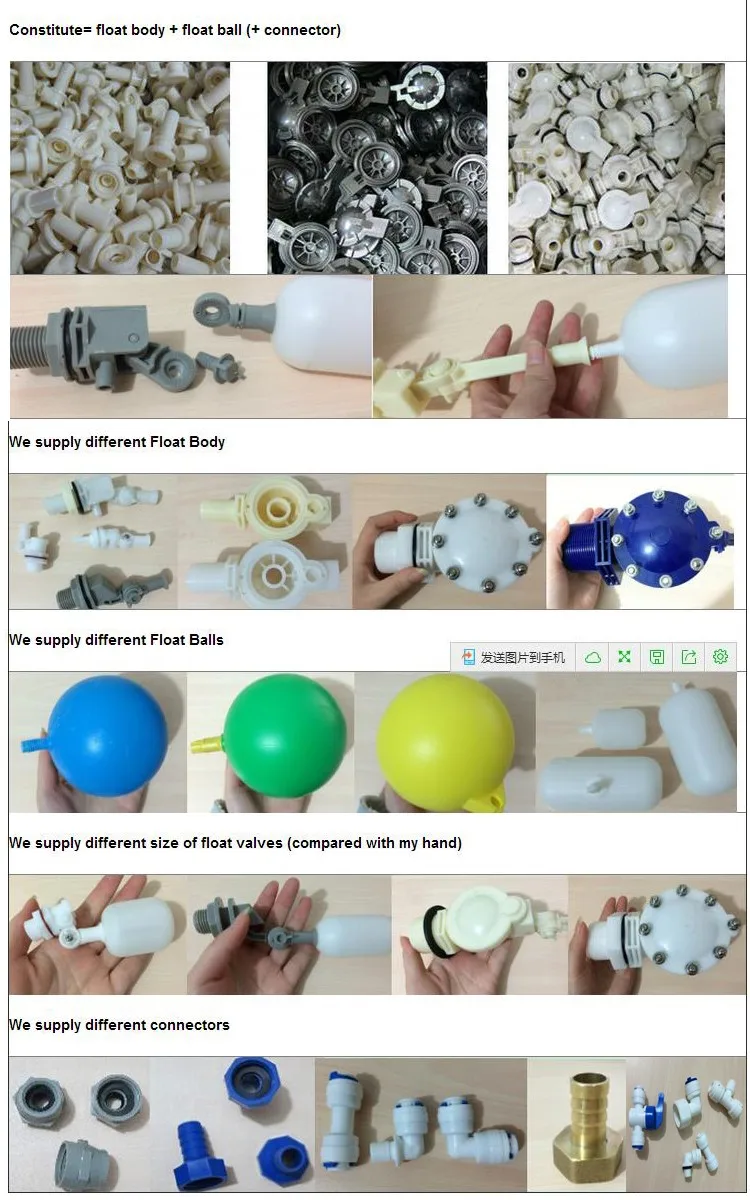 Constitute= float body + float ball (+ connector)

We supply different Float Body

We supply different Float Balls

发送图片到手机

We supply different size of float valves (compared with my hand)

We supply different connectors