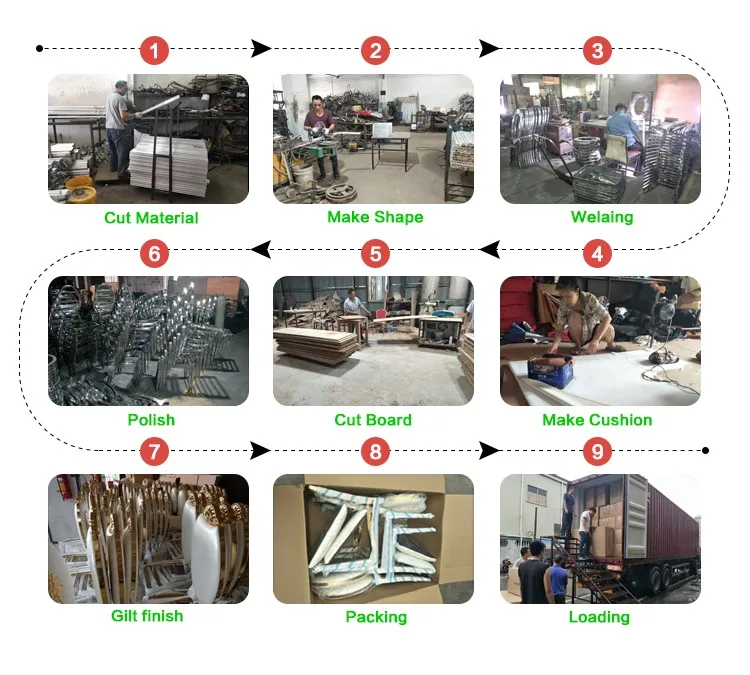 1
Cut Material

2
Make Shape

3
Welaing

6
Polish

5
Cut Board

4
Make Cushion

7
Gilt finish

8
Packing

9
Loading