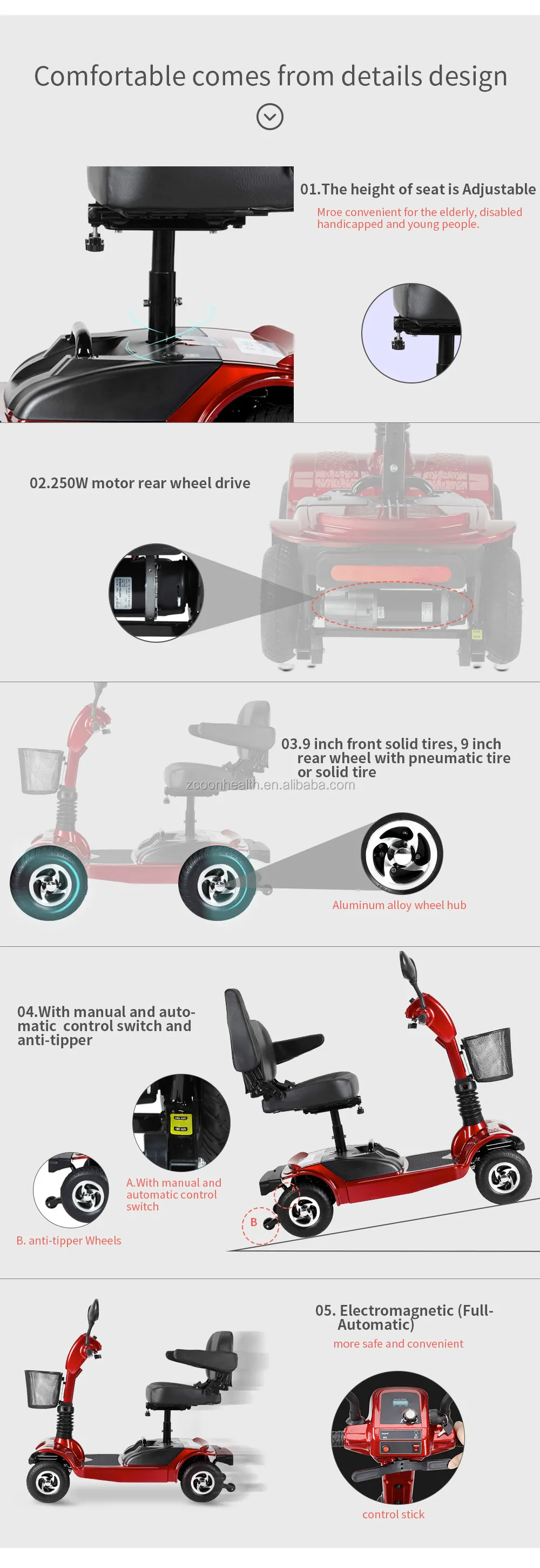 Comfortable comes from details design

01.The height of seat is Adjustable

Mroe convenient for the elderly, disabled handicapped and young people.

02.250W motor rear wheel drive

03.9 inch front solid tires, 9 inch rear wheel with pneumatic tire or solid tire

zcoonhealth.en.alibaba.com

Aluminum alloy wheel hub

04.With manual and automatic control switch and anti-tipper

A.With manual and automatic control switch

B. anti-tipper Wheels

B

05. Electromagnetic (Full-Automatic)

more safe and convenient

control stick