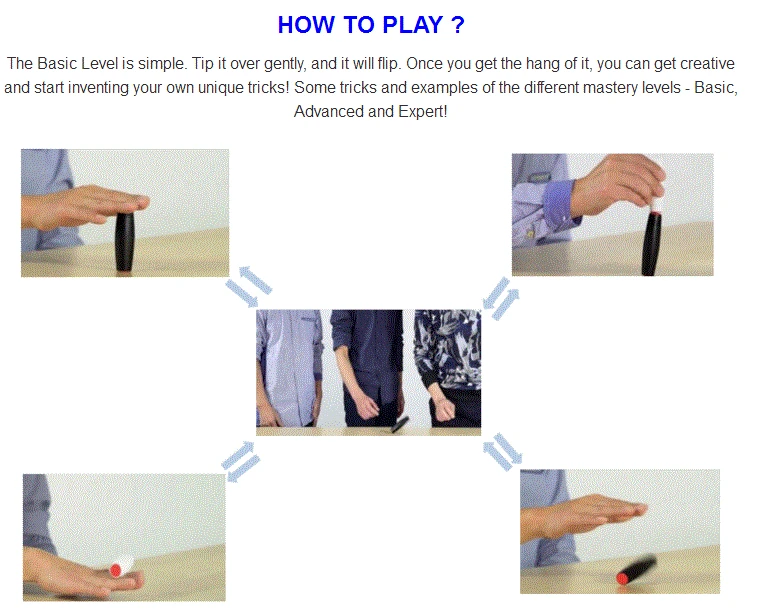 HOW TO PLAY ?

The Basic Level is simple. Tip it over gently, and it will flip. Once you get the hang of it, you can get creative and start inventing your own unique tricks! Some tricks and examples of the different mastery levels - Basic, Advanced and Expert!