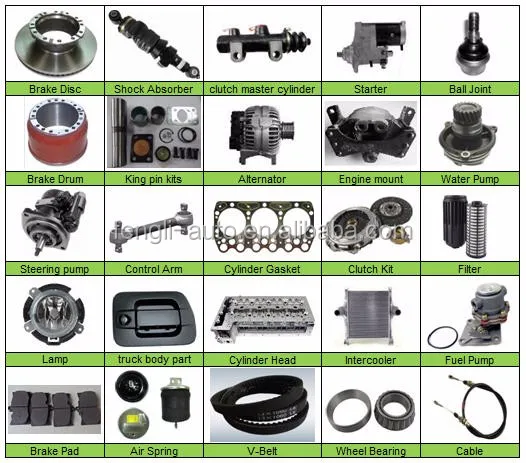 | Brake Disc | Shock Absorber | clutch master cylinder | Starter | Ball Joint |
|---|---|---|---|---|
| Brake Drum | King pin kits | Alternator | Engine mount | Water Pump |
| Steering pump | Control Arm | Cylinder Gasket | Clutch Kit | Filter |
| Lamp | truck body part | Cylinder Head | Intercooler | Fuel Pump |
| Brake Pad | Air Spring | V-Belt | Wheel Bearing | Cable |

fengli-auto.en.alibaba.com