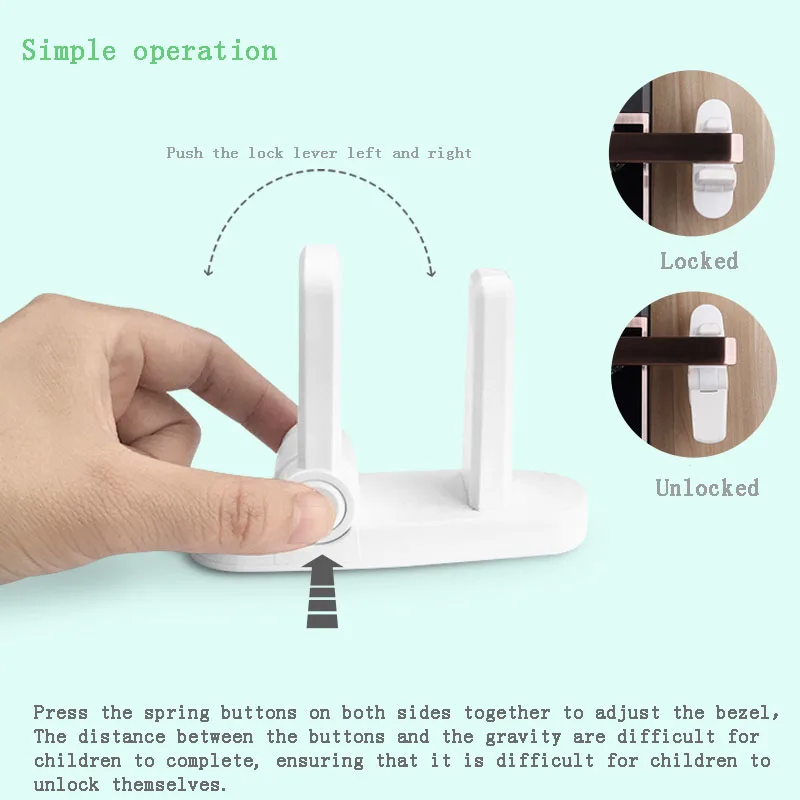 Simple operation

Push the lock lever left and right

Locked

Unlocked

Press the spring buttons on both sides together to adjust the bezel, The distance between the buttons and the gravity are difficult for children to complete, ensuring that it is difficult for children to unlock themselves.