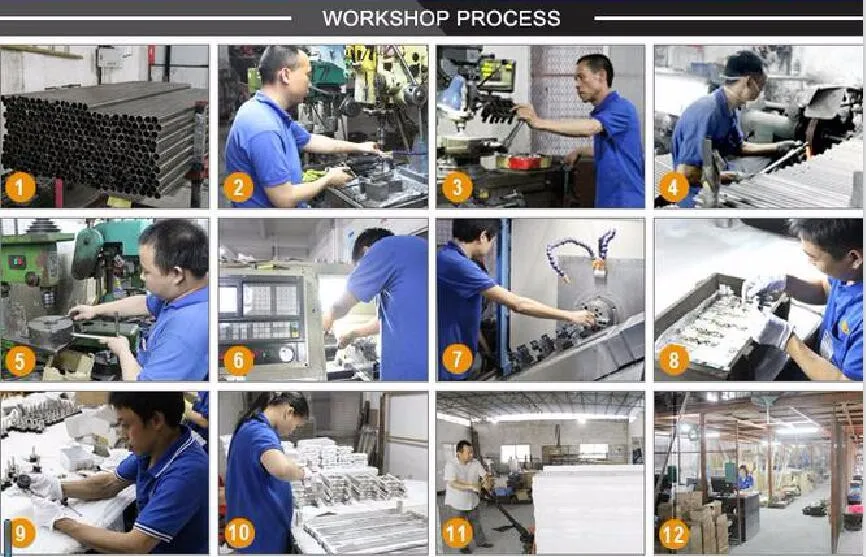 WORKSHOP PROCESS

1

2

3

4

5

6

7

8

9

10

11

12