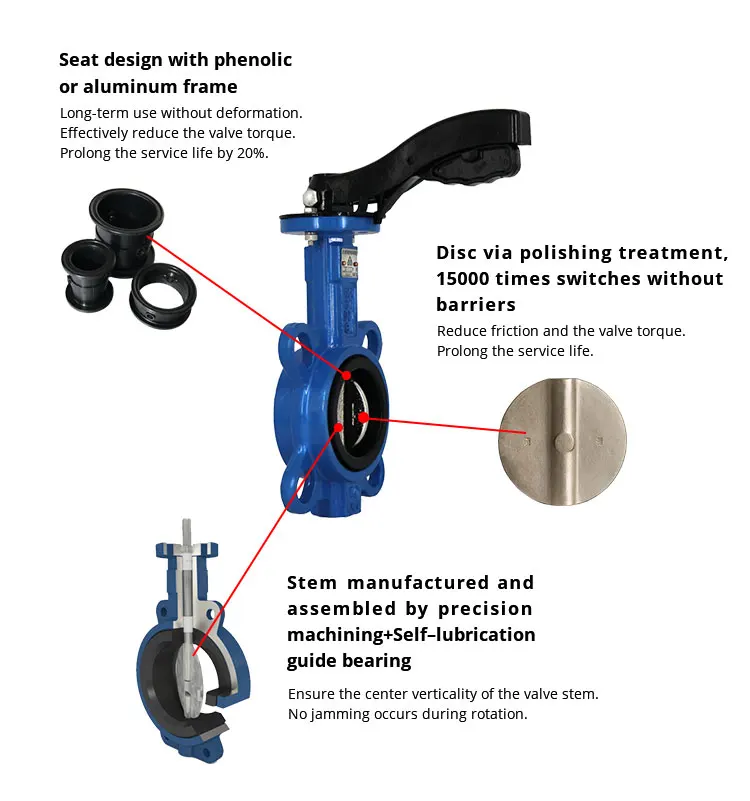 Seat design with phenolic or aluminum frame

Long-term use without deformation.
Effectively reduce the valve torque.
Prolong the service life by 20%.

Disc via polishing treatment, 15000 times switches without barriers

Reduce friction and the valve torque.
Prolong the service life.

Stem manufactured and assembled by precision machining+Self–lubrication guide bearing

Ensure the center verticality of the valve stem.
No jamming occurs during rotation.