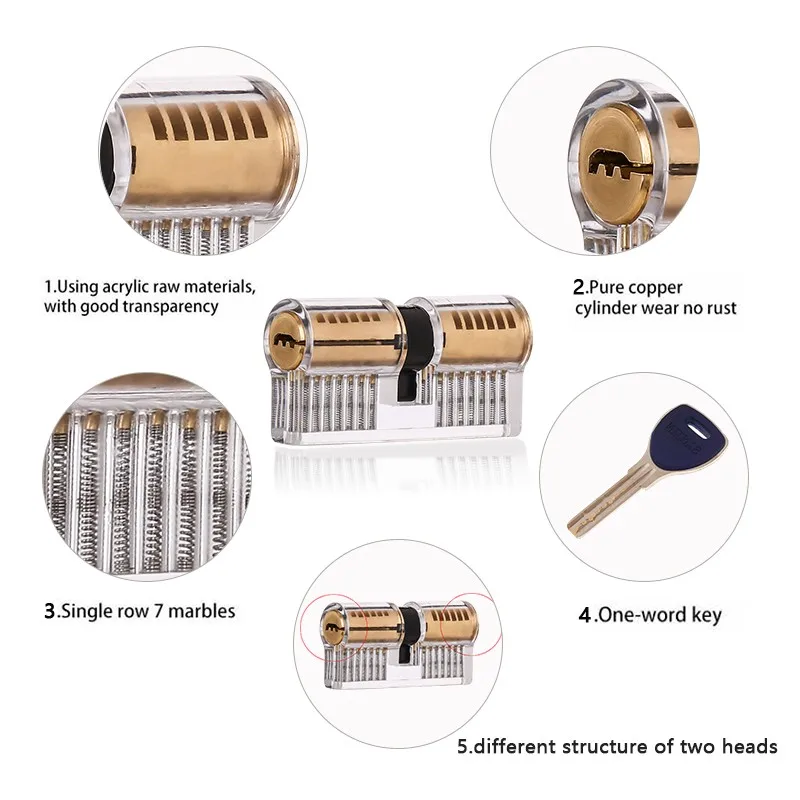 1.Using acrylic raw materials, with good transparency

2.Pure copper cylinder wear no rust

3.Single row 7 marbles

4.One-word key

5.different structure of two heads