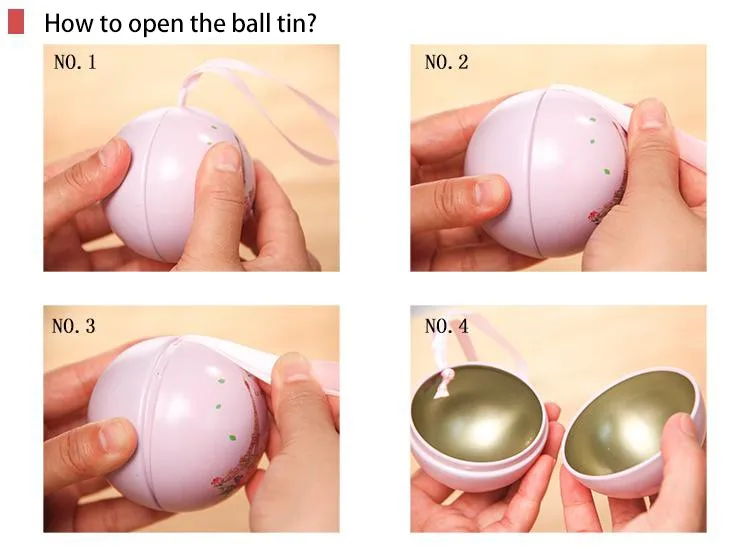 How to open the ball tin?

NO. 1

NO. 2

NO. 3

NO. 4