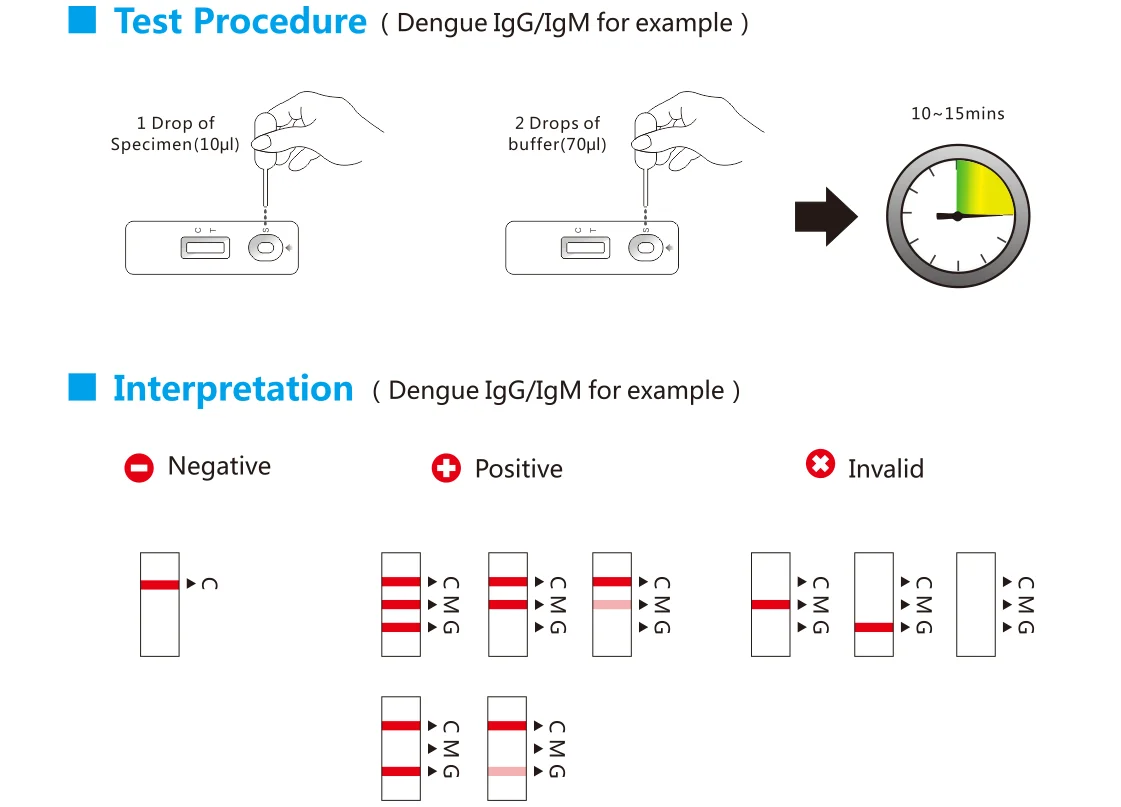 Test Procedure ( Dengue IgG/IgM for example )

1 Drop of Specimen(10μl)

C T S

2 Drops of buffer(70μl)

C T S

10~15mins

Interpretation ( Dengue IgG/IgM for example )

Negative

C

Positive

C M G

C M G

C M G

C M G

C M G

Invalid

C M G

C M G

C M G