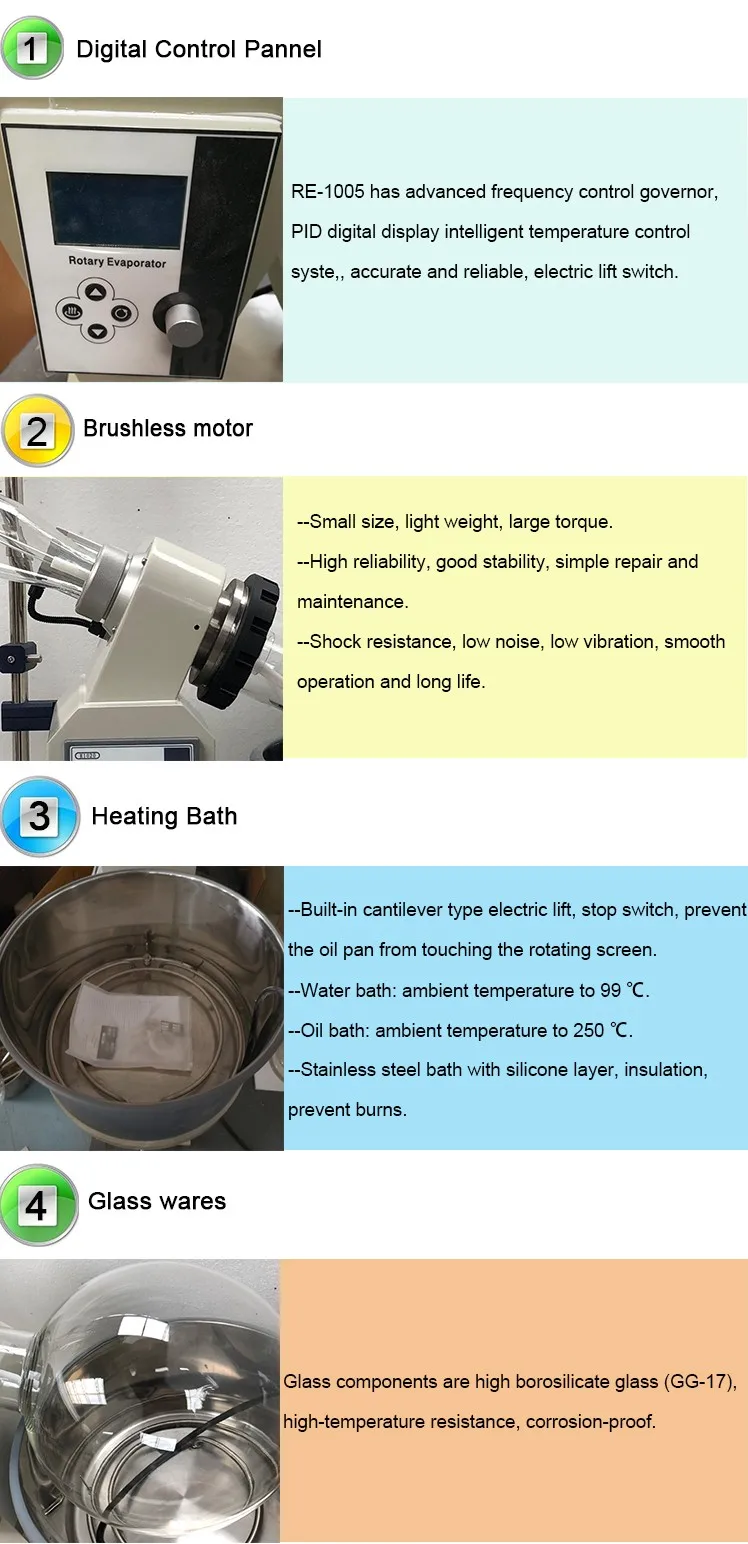 1 Digital Control Pannel

Rotary Evaporator

RE-1005 has advanced frequency control governor, PID digital display intelligent temperature control syste,, accurate and reliable, electric lift switch.

2 Brushless motor

--Small size, light weight, large torque.

--High reliability, good stability, simple repair and maintenance.

--Shock resistance, low noise, low vibration, smooth operation and long life.

3 Heating Bath

--Built-in cantilever type electric lift, stop switch, prevent the oil pan from touching the rotating screen.

--Water bath: ambient temperature to 99 ℃.

--Oil bath: ambient temperature to 250 ℃.

--Stainless steel bath with silicone layer, insulation, prevent burns.

4 Glass wares

Glass components are high borosilicate glass (GG-17), high-temperature resistance, corrosion-proof.