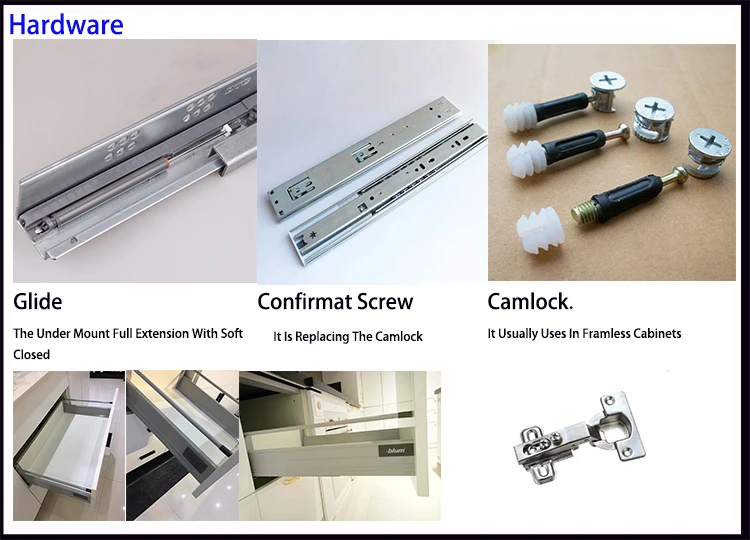 Hardware

Glide

The Under Mount Full Extension With Soft Closed

Confirmat Screw

It Is Replacing The Camlock

Camlock.

It Usually Uses In Framless Cabinets

blum