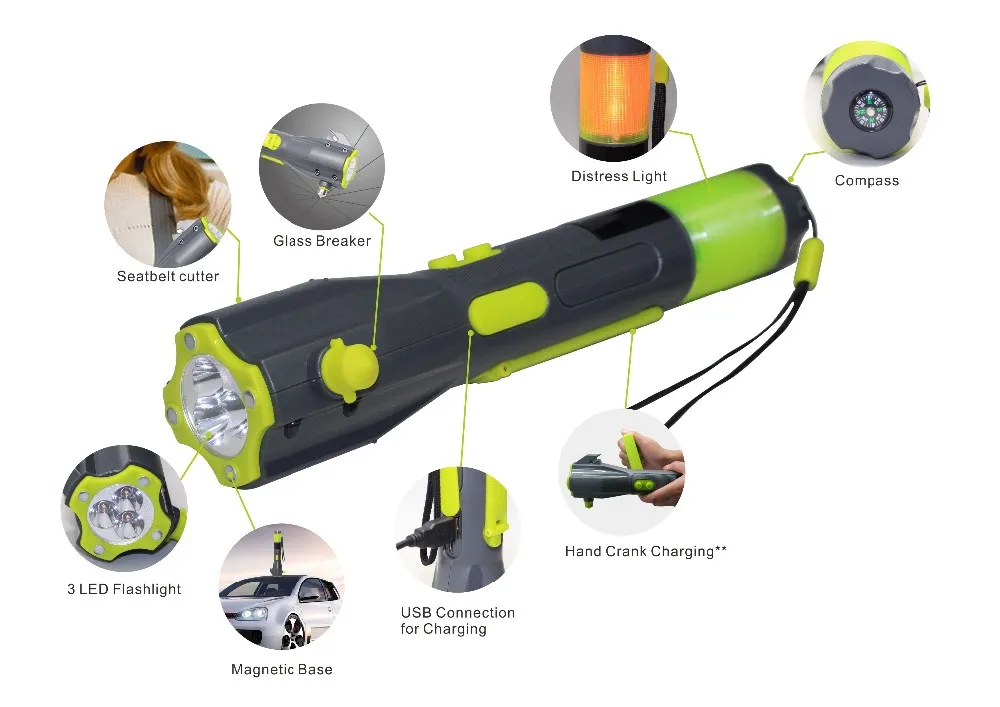 Distress Light

Compass

Glass Breaker

Seatbelt cutter

Hand Crank Charging**

3 LED Flashlight

USB Connection for Charging

Magnetic Base