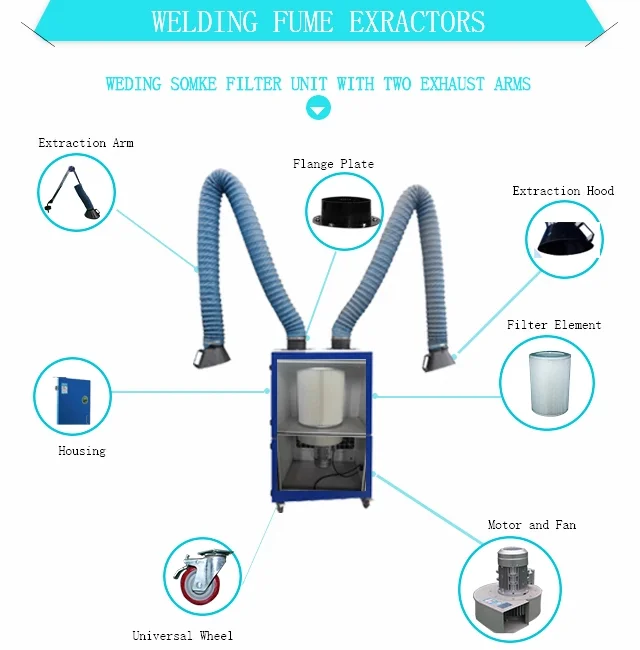 WELDING FUME EXRACTORS

WEDING SOMKE FILTER UNIT WITH TWO EXHAUST ARMS

Extraction Arm

Flange Plate

Extraction Hood

Filter Element

Housing

Motor and Fan

Universal Wheel