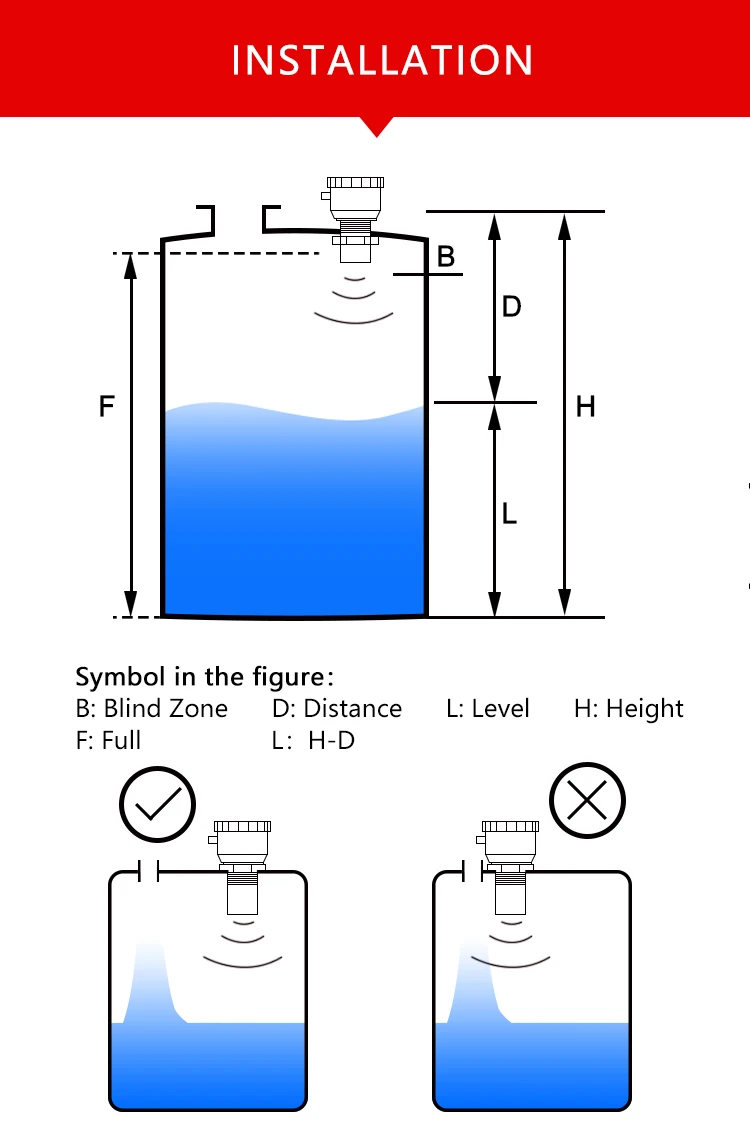 INSTALLATION

B

D

F

H

L

Symbol in the figure:
B: Blind Zone D: Distance L: Level H: Height
F: Full L: H-D