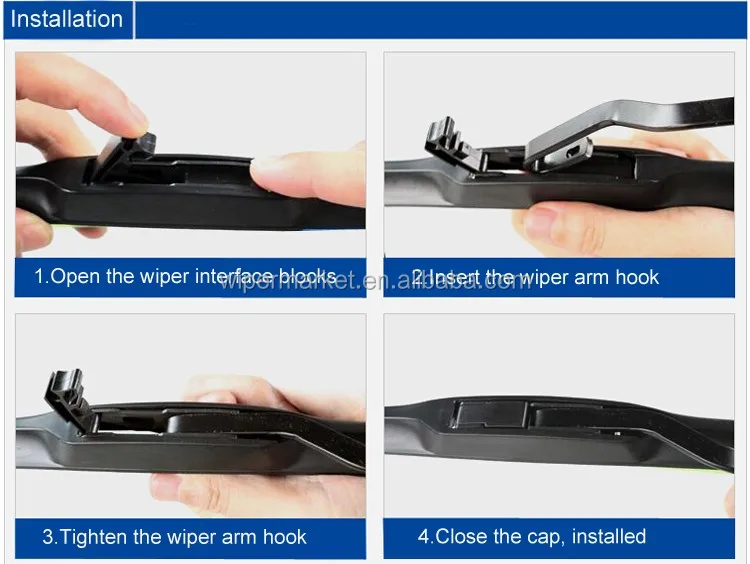 Installation

1.Open the wiper interface blocks

2.Insert the wiper arm hook

wipermarket.en.alibaba.com

3.Tighten the wiper arm hook

4.Close the cap, installed