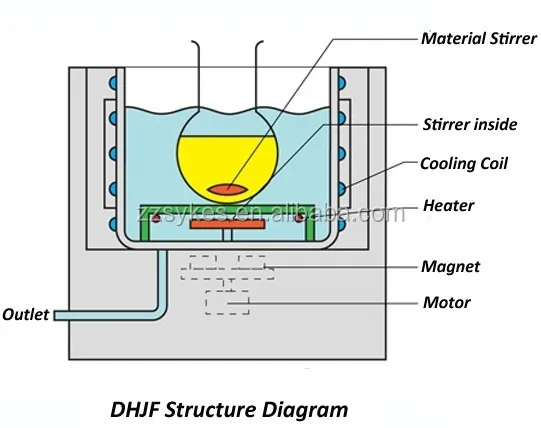 Material Stirrer
Stirrer inside
Cooling Coil
Heater
zzsykes.en.alibaba.com
Magnet
Motor
Outlet
DHJF Structure Diagram