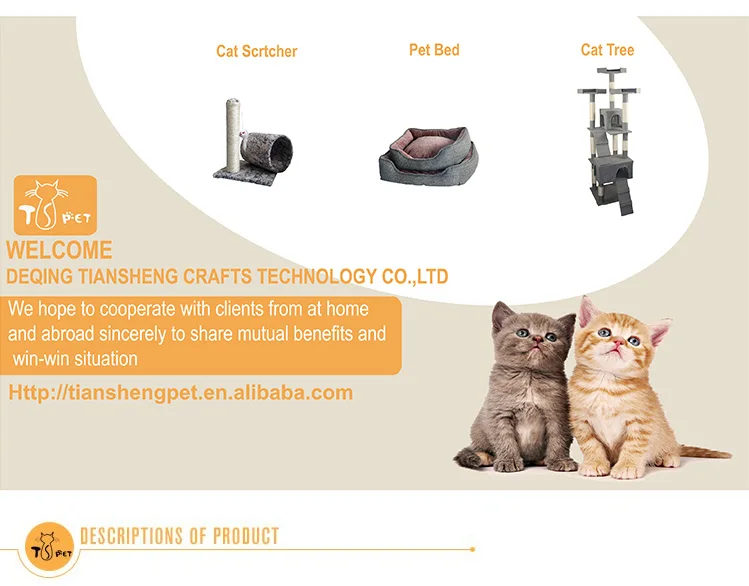 Cat Scrtcher

Pet Bed

Cat Tree

TS PET

WELCOME

DEQING TIANSHENG CRAFTS TECHNOLOGY CO.,LTD

We hope to cooperate with clients from at home and abroad sincerely to share mutual benefits and win-win situation

Http://tianshengpet.en.alibaba.com

TS PET

DESCRIPTIONS OF PRODUCT