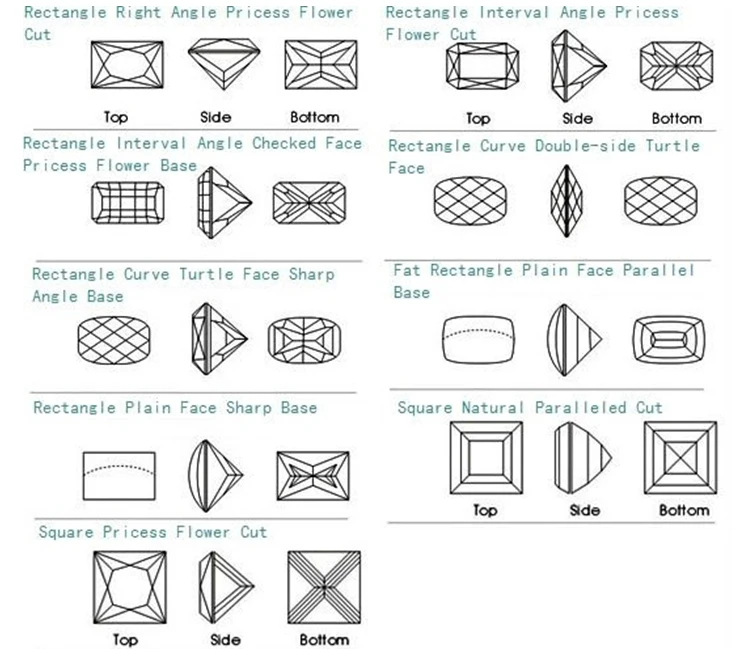 Rectangle Right Angle Pricess Flower Cut

Top Side Bottom

Rectangle Interval Angle Checked Face Pricess Flower Base

Rectangle Curve Turtle Face Sharp Angle Base

Rectangle Plain Face Sharp Base

Square Pricess Flower Cut

Top Side Bottom

Rectangle Interval Angle Pricess Flower Cut

Top Side Bottom

Rectangle Curve Double-side Turtle Face

Fat Rectangle Plain Face Parallel Base

Square Natural Paralleled Cut

Top Side Bottom