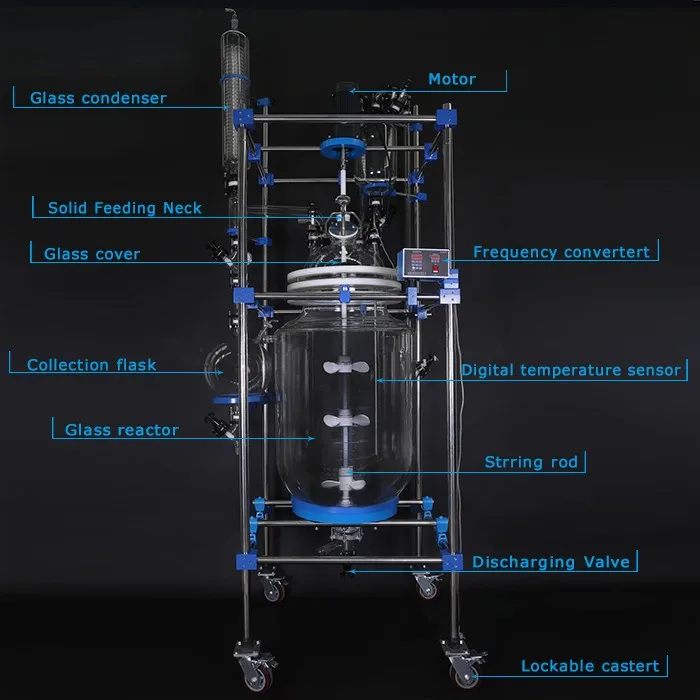 Motor

Glass condenser

Solid Feeding Neck

Glass cover

Frequency convertert

Collection flask

Digital temperature sensor

Glass reactor

Strring rod

Discharging Valve

Lockable castert