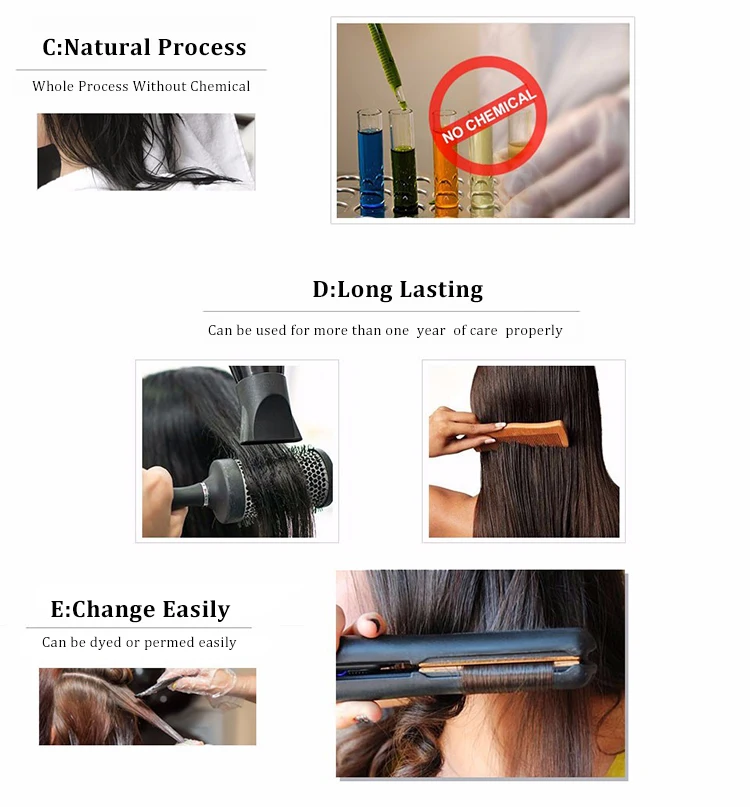 C:Natural Process

Whole Process Without Chemical

NO CHEMICAL

D:Long Lasting

Can be used for more than one year of care properly

E:Change Easily

Can be dyed or permed easily