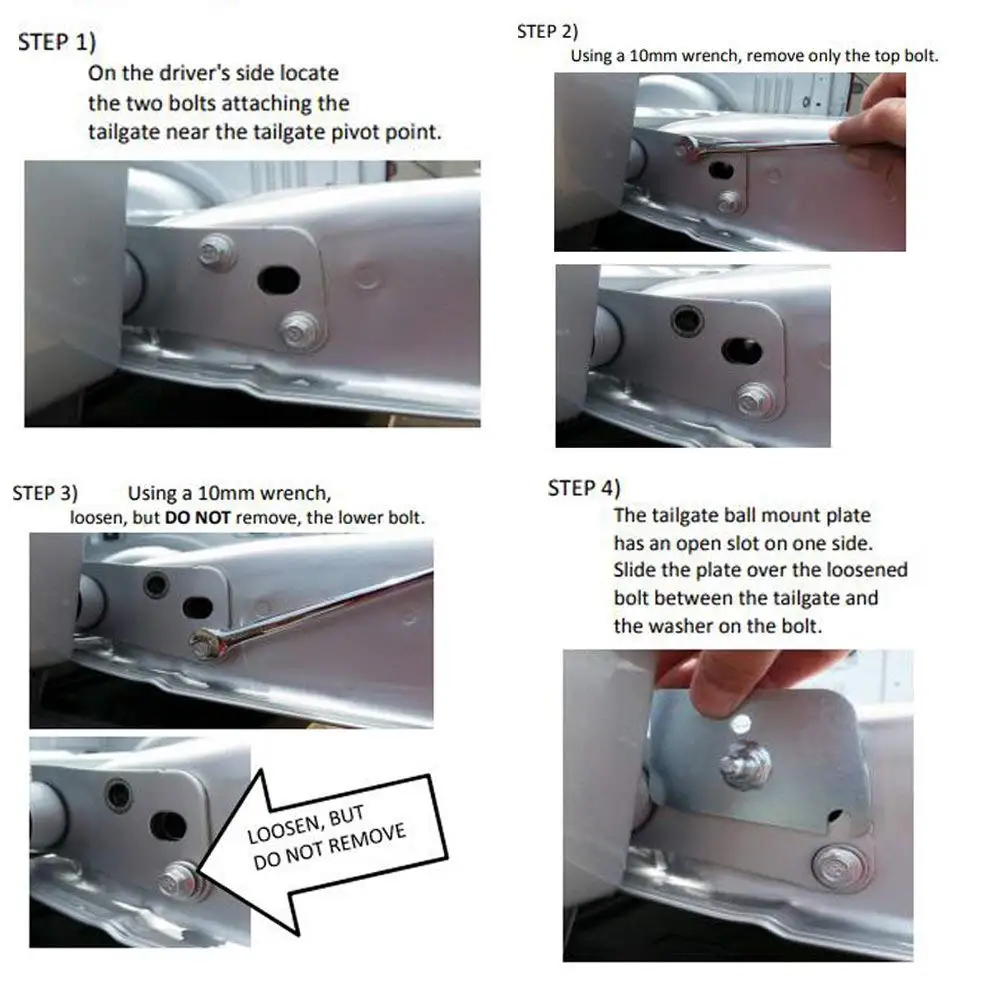 STEP 1)

On the driver's side locate the two bolts attaching the tailgate near the tailgate pivot point.

STEP 2)

Using a 10mm wrench, remove only the top bolt.

STEP 3) Using a 10mm wrench, loosen, but DO NOT remove, the lower bolt.

LOOSEN, BUT DO NOT REMOVE

STEP 4)

The tailgate ball mount plate has an open slot on one side. Slide the plate over the loosened bolt between the tailgate and the washer on the bolt.