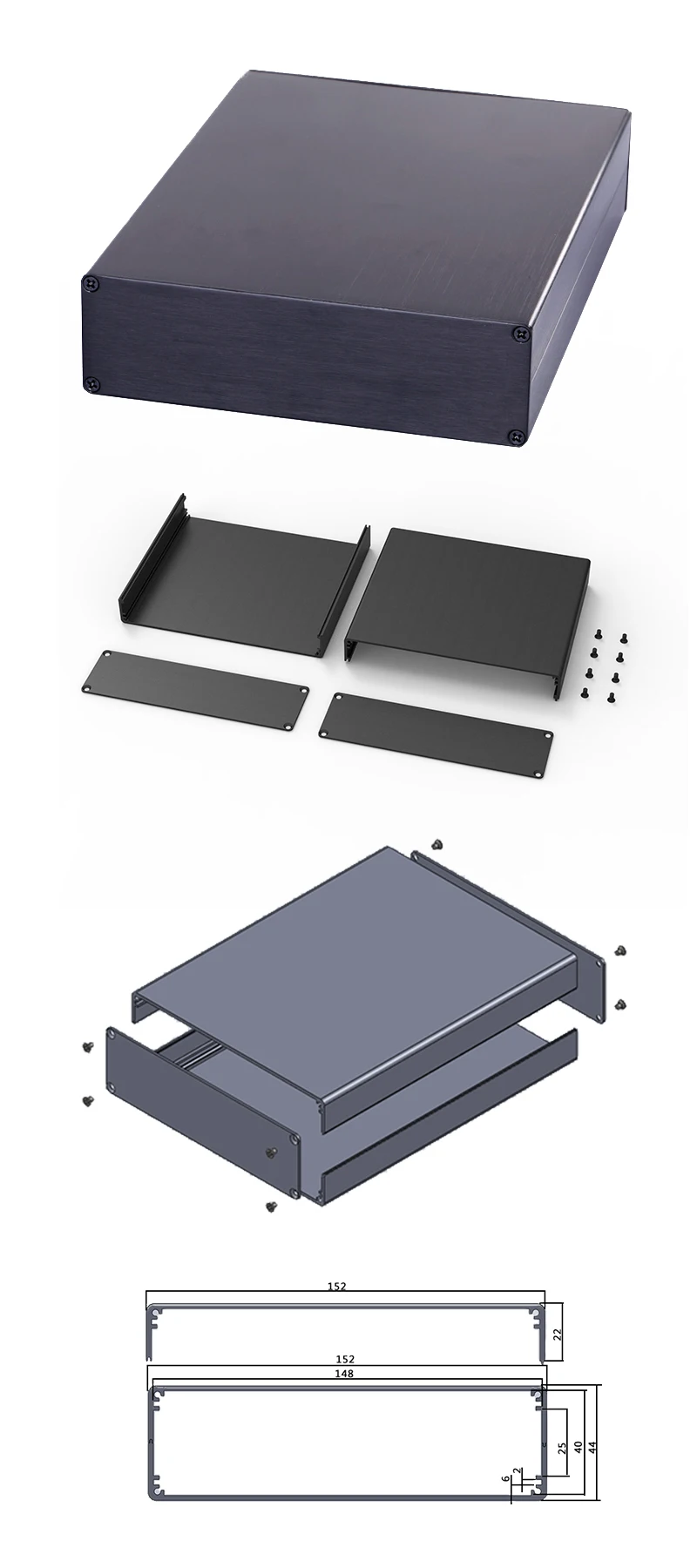 152

22

152

148

25

40

44

6

2