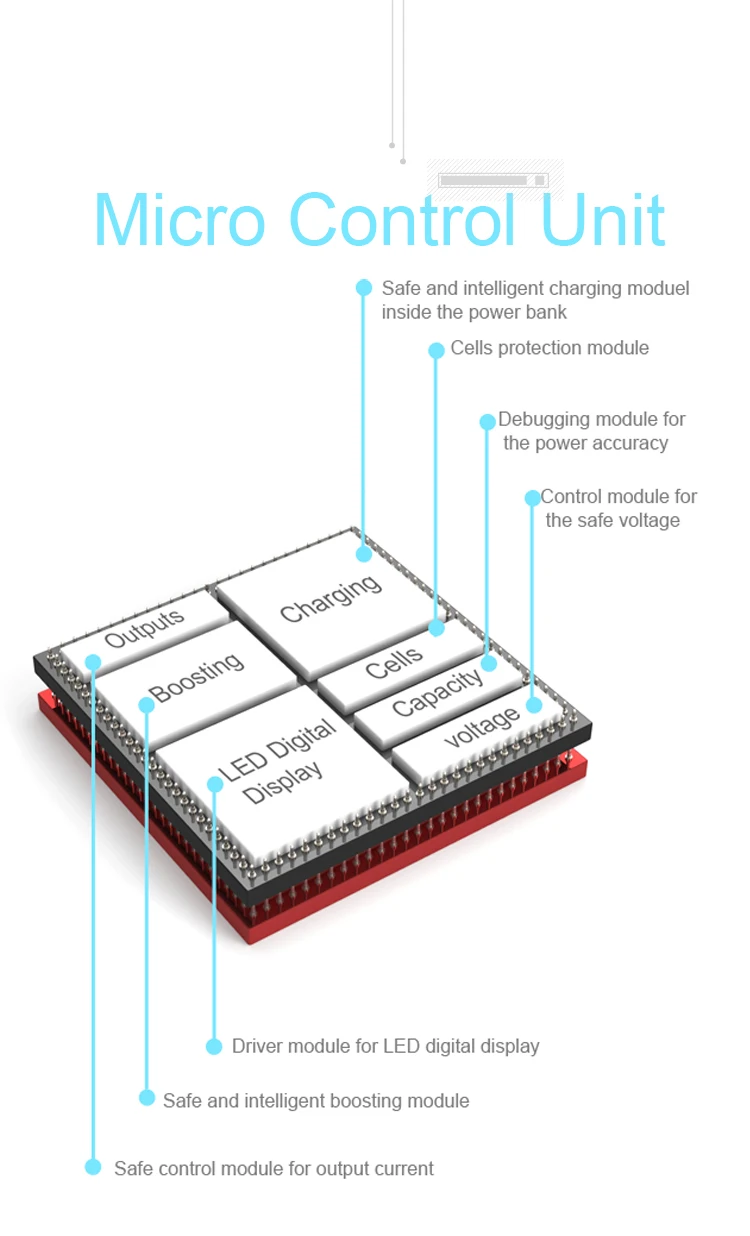 Micro Control Unit

Safe and intelligent charging moduel inside the power bank

Cells protection module

Debugging module for the power accuracy

Control module for the safe voltage

Outputs

Charging

Boosting

Cells

Capacity

voltage

LED Digital Display

Driver module for LED digital display

Safe and intelligent boosting module

Safe control module for output current