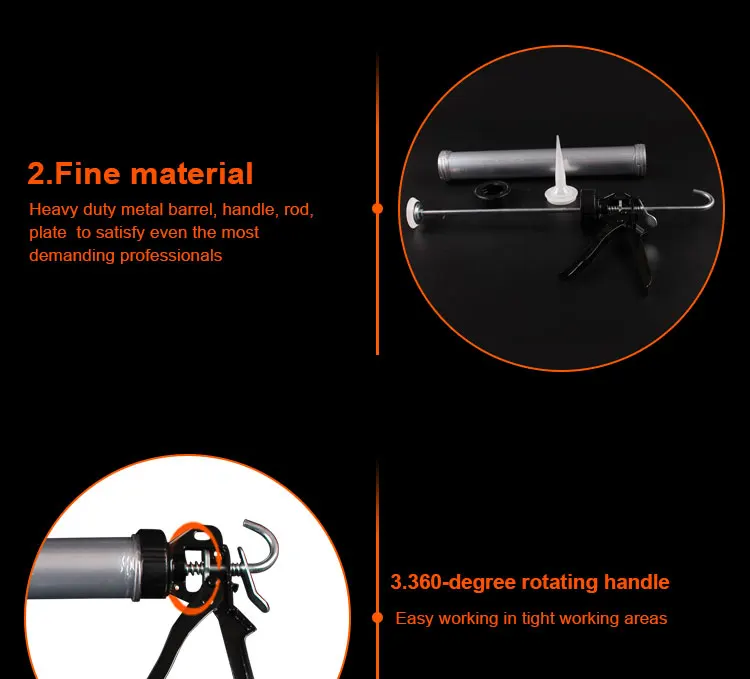 2.Fine material

Heavy duty metal barrel, handle, rod, plate to satisfy even the most demanding professionals

3.360-degree rotating handle

Easy working in tight working areas