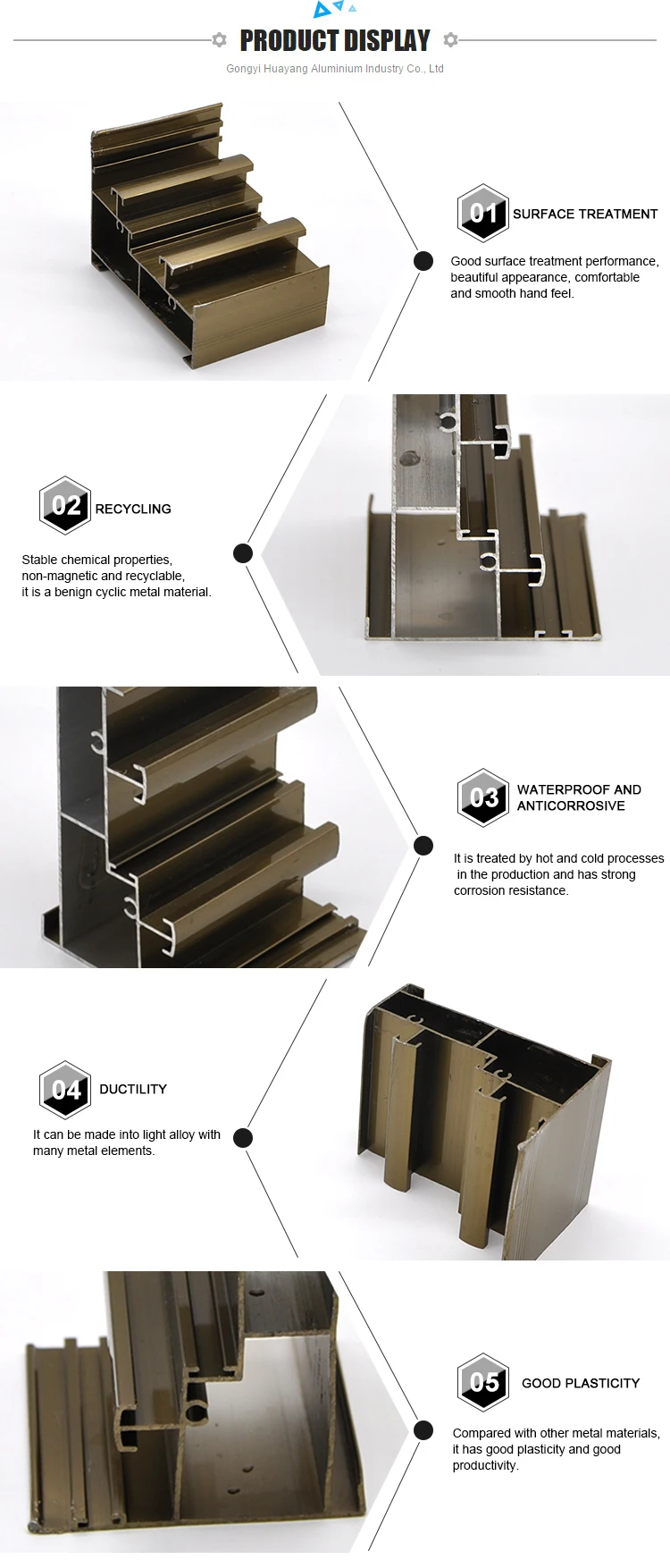 PRODUCT DISPLAY

Gongyi Huayang Aluminium Industry Co., Ltd

01 SURFACE TREATMENT

Good surface treatment performance, beautiful appearance, comfortable and smooth hand feel.

02 RECYCLING

Stable chemical properties, non-magnetic and recyclable, it is a benign cyclic metal material.

03 WATERPROOF AND ANTICORROSIVE

It is treated by hot and cold processes in the production and has strong corrosion resistance.

04 DUCTILITY

It can be made into light alloy with many metal elements.

05 GOOD PLASTICITY

Compared with other metal materials, it has good plasticity and good productivity.