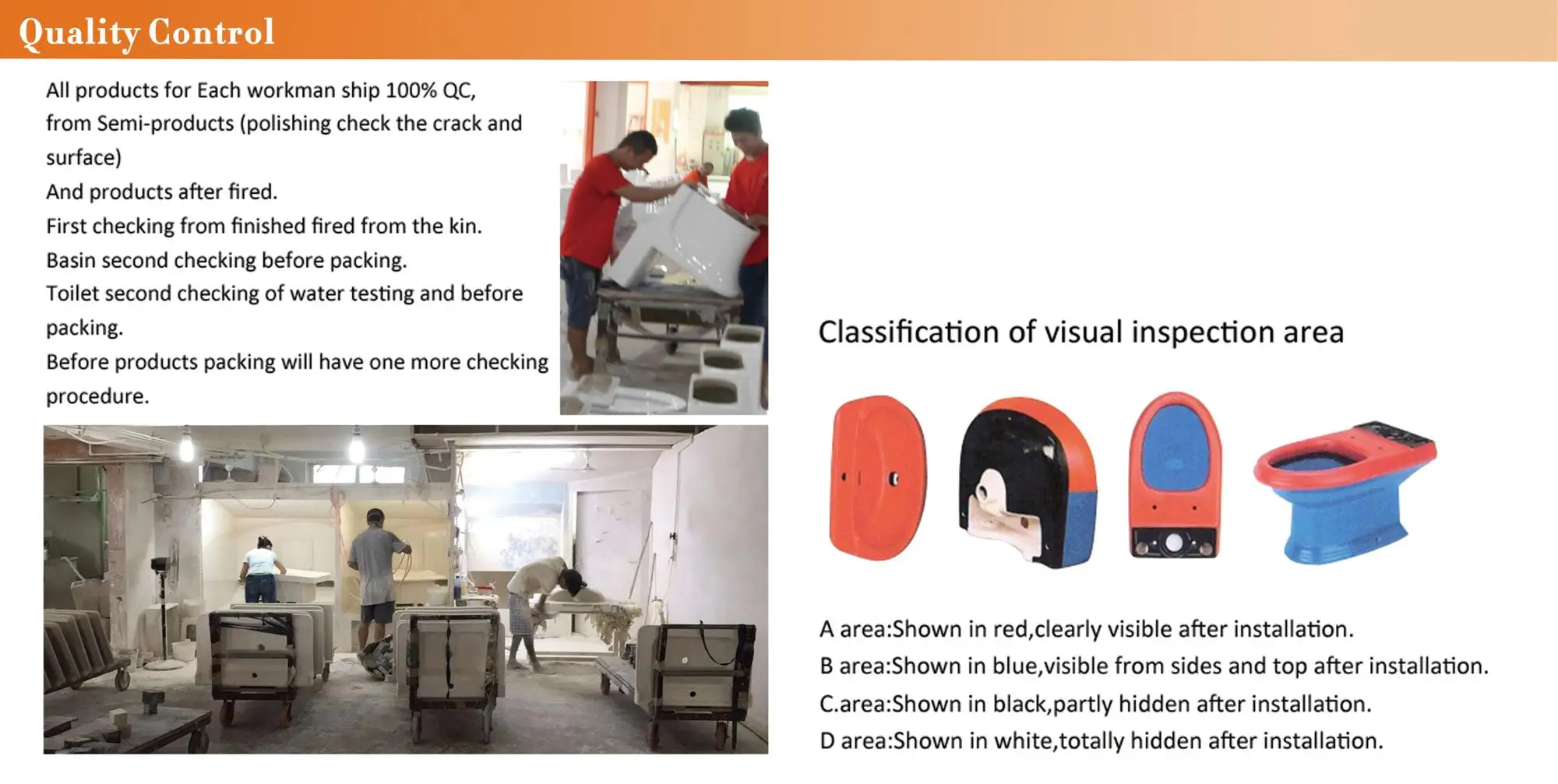 Quality Control

All products for Each workman ship 100% QC, from Semi-products (polishing check the crack and surface)
And products after fired.
First checking from finished fired from the kin.
Basin second checking before packing.
Toilet second checking of water testing and before packing.
Before products packing will have one more checking procedure.

Classification of visual inspection area

A area:Shown in red,clearly visible after installation.
B area:Shown in blue,visible from sides and top after installation.
C.area:Shown in black,partly hidden after installation.
D area:Shown in white,totally hidden after installation.