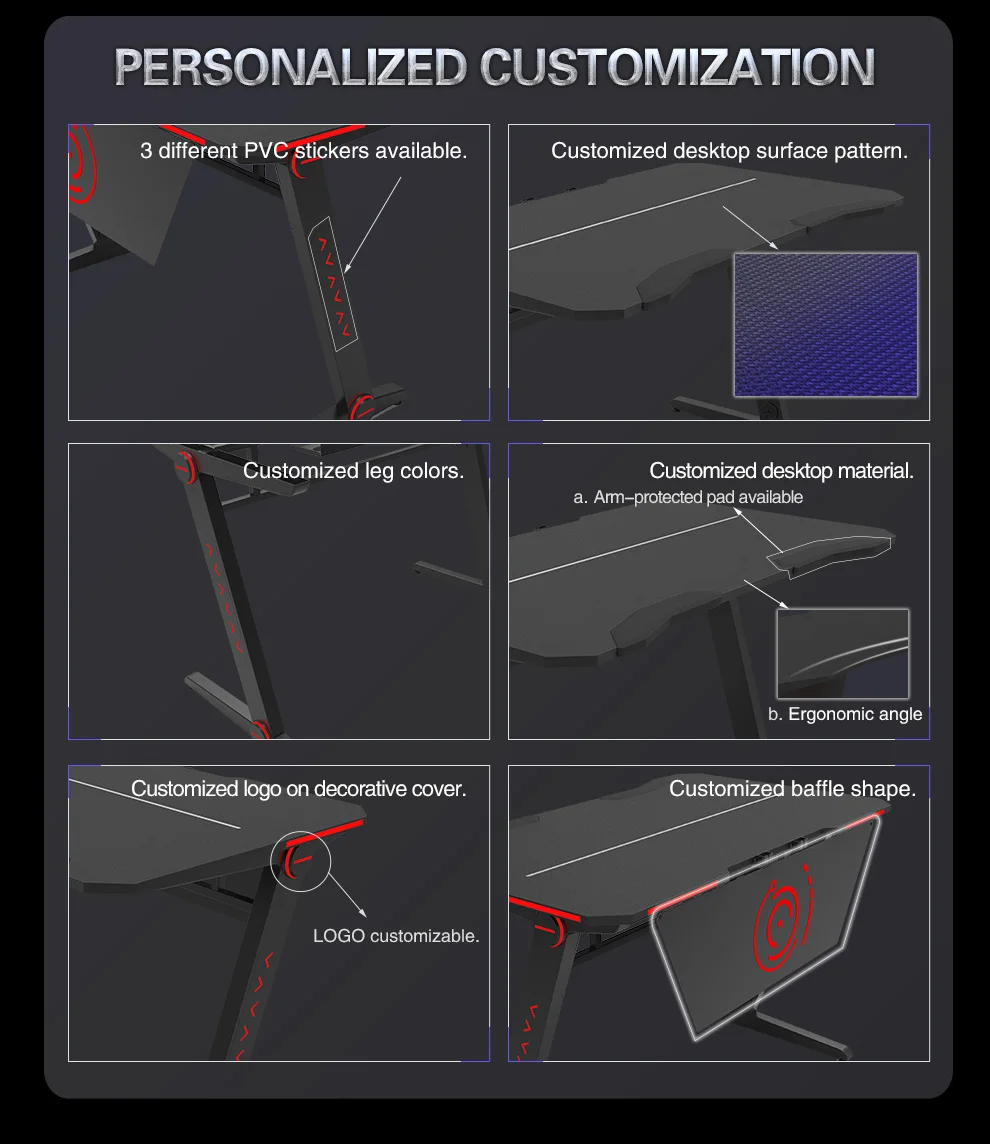 PERSONALIZED CUSTOMIZATION

3 different PVC stickers available.

Customized desktop surface pattern.

Customized leg colors.

Customized desktop material.

a. Arm-protected pad available

b. Ergonomic angle

Customized logo on decorative cover.

LOGO customizable.

Customized baffle shape.