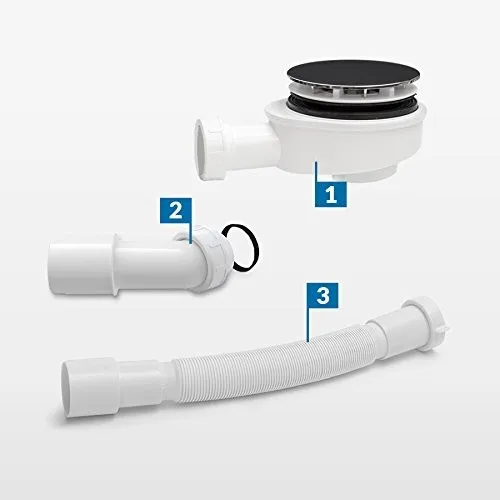 1

2

3