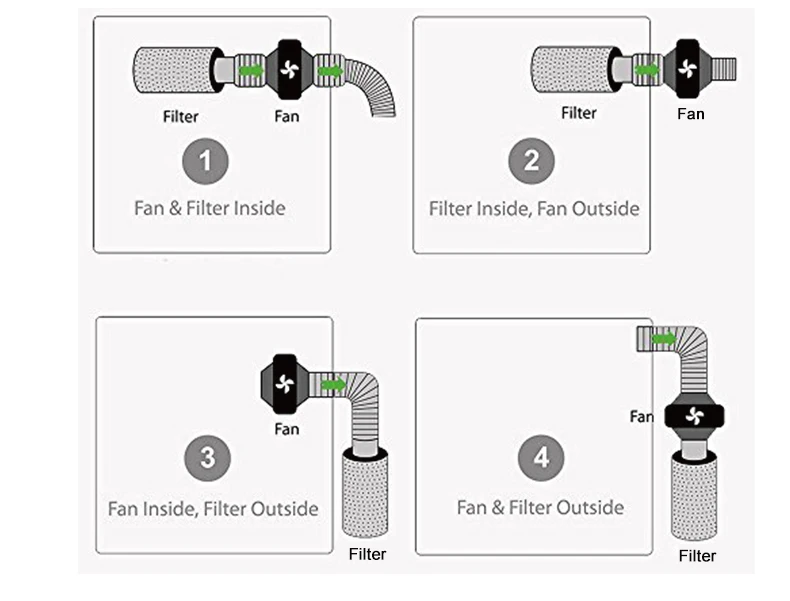 Filter
Fan
1
Fan & Filter Inside

Filter
Fan
2
Filter Inside, Fan Outside

Fan
3
Fan Inside, Filter Outside
Filter

Fan
4
Fan & Filter Outside
Filter