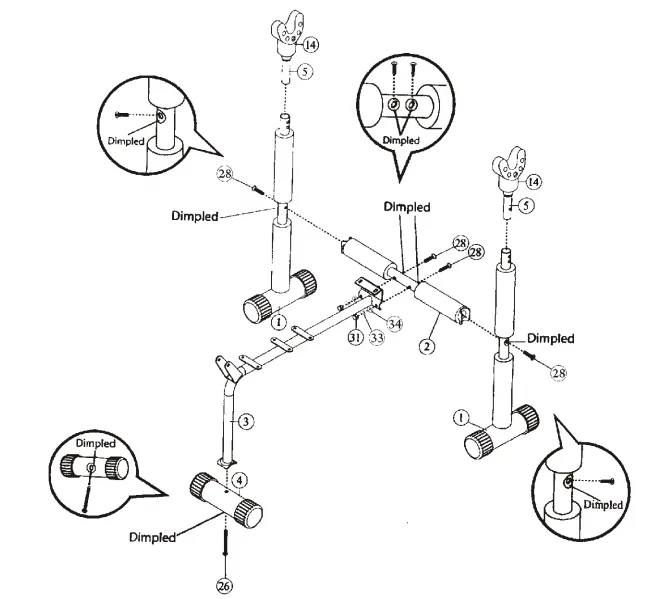 14
5
Dimpled
Dimpled
28
Dimpled
Dimpled
14
5
28
28
1
31
33
34
2
Dimpled
28
3
1
Dimpled
4
Dimpled
Dimpled
26