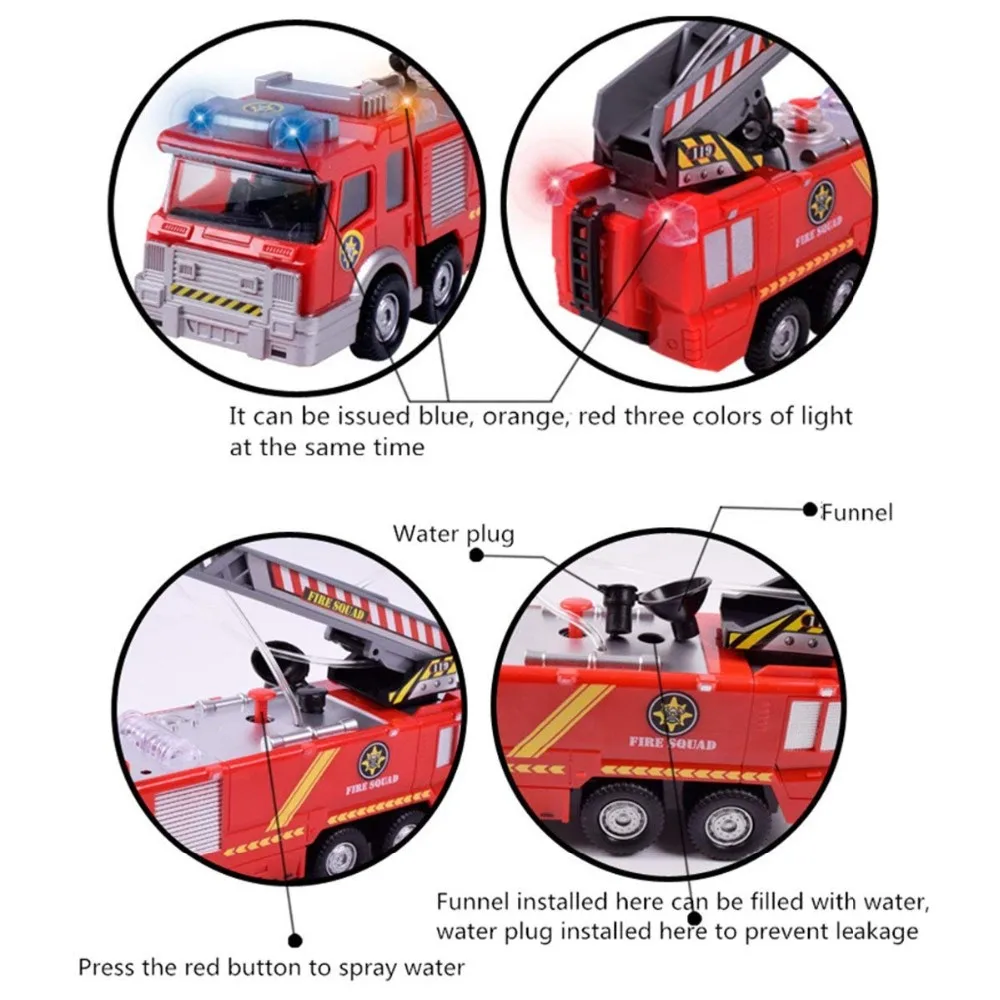 119

FIRE SQUAD

It can be issued blue, orange, red three colors of light at the same time

Water plug

Funnel

FIRE SQUAD

119

FIRE SQUAD

FIRE SQUAD

Funnel installed here can be filled with water, water plug installed here to prevent leakage

Press the red button to spray water