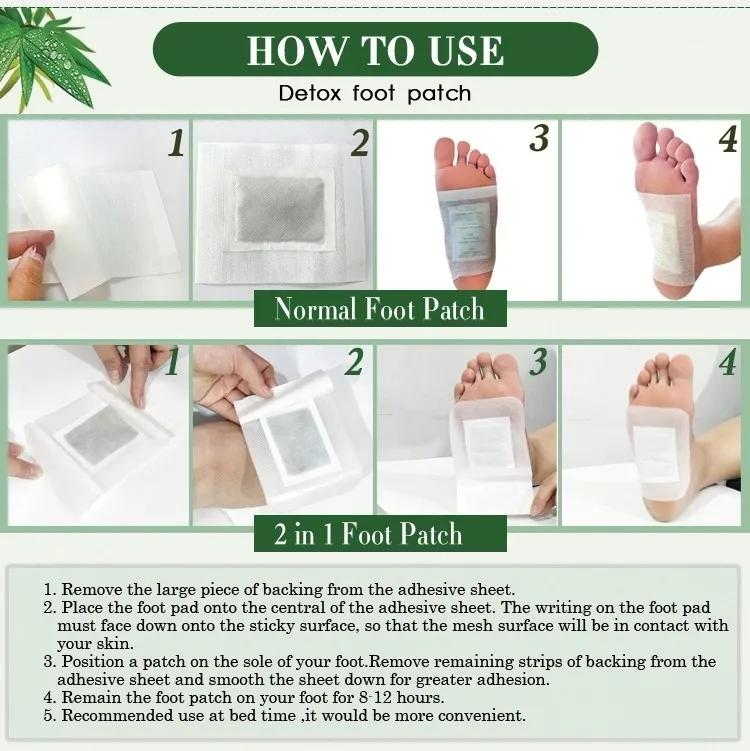 HOW TO USE
Detox foot patch

1
2
3
4

Normal Foot Patch

1
2
3
4

2 in 1 Foot Patch

1. Remove the large piece of backing from the adhesive sheet.
2. Place the foot pad onto the central of the adhesive sheet. The writing on the foot pad must face down onto the sticky surface, so that the mesh surface will be in contact with your skin.
3. Position a patch on the sole of your foot.Remove remaining strips of backing from the adhesive sheet and smooth the sheet down for greater adhesion.
4. Remain the foot patch on your foot for 8-12 hours.
5. Recommended use at bed time ,it would be more convenient.