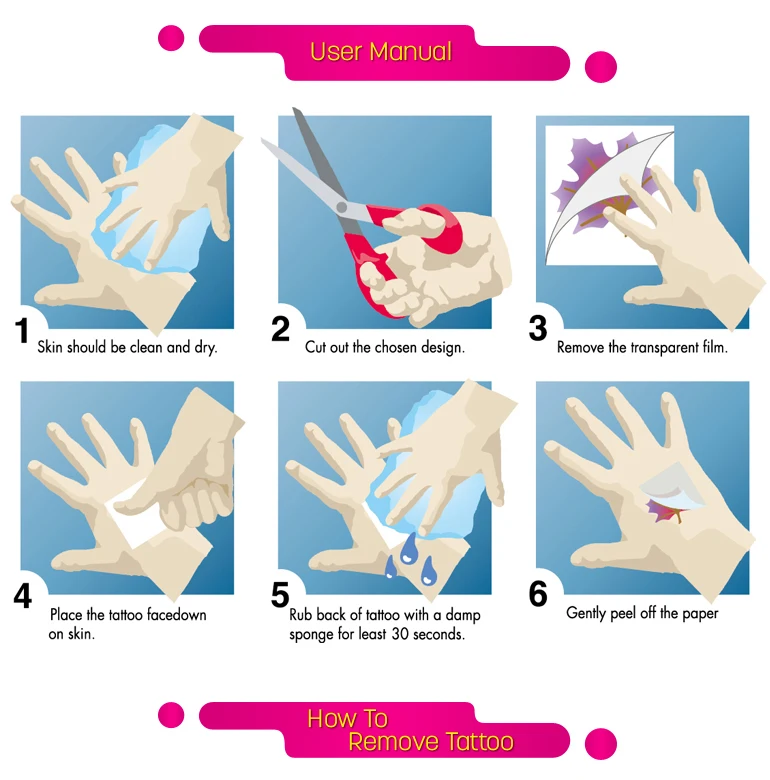 User Manual

1
Skin should be clean and dry.

2
Cut out the chosen design.

3
Remove the transparent film.

4
Place the tattoo facedown on skin.

5
Rub back of tattoo with a damp sponge for least 30 seconds.

6
Gently peel off the paper

How To
Remove Tattoo