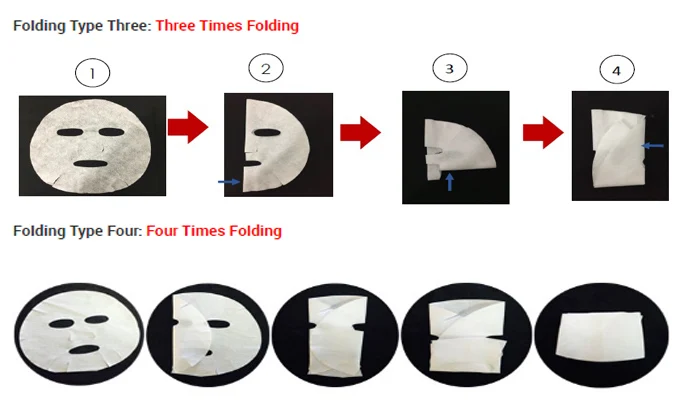 Folding Type Three: Three Times Folding

1

2

3

4

Folding Type Four: Four Times Folding