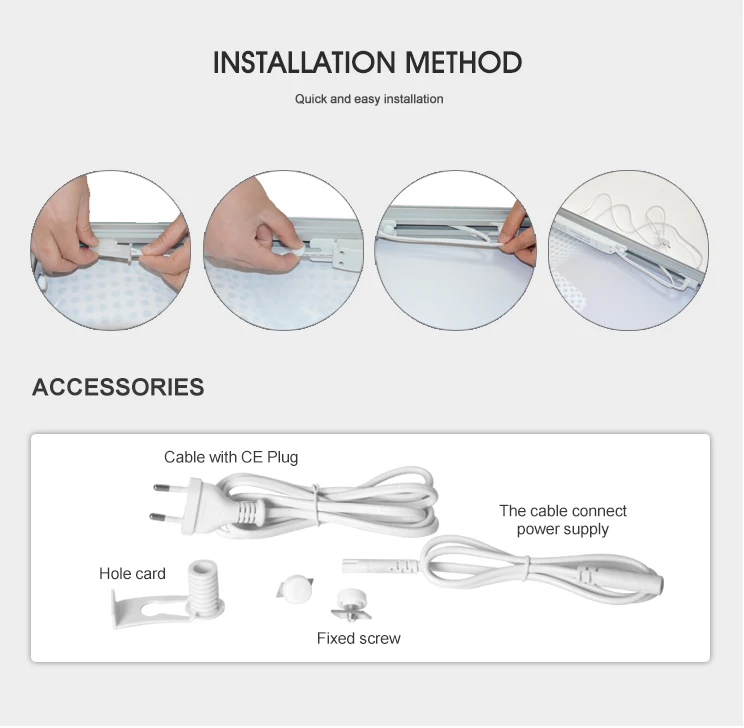 INSTALLATION METHOD

Quick and easy installation

ACCESSORIES

Cable with CE Plug

The cable connect power supply

Hole card

Fixed screw