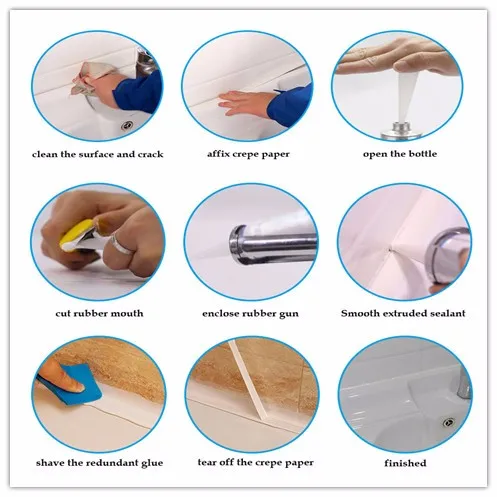 clean the surface and crack

affix crepe paper

open the bottle

cut rubber mouth

enclose rubber gun

Smooth extruded sealant

shave the redundant glue

tear off the crepe paper

finished