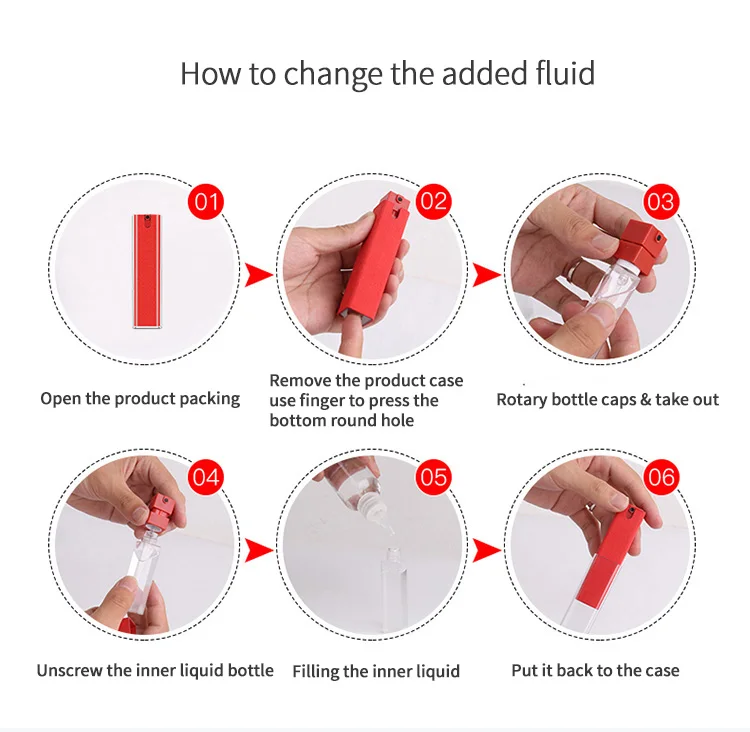 How to change the added fluid

01
Open the product packing

02
Remove the product case use finger to press the bottom round hole

03
Rotary bottle caps & take out

04
Unscrew the inner liquid bottle

05
Filling the inner liquid

06
Put it back to the case