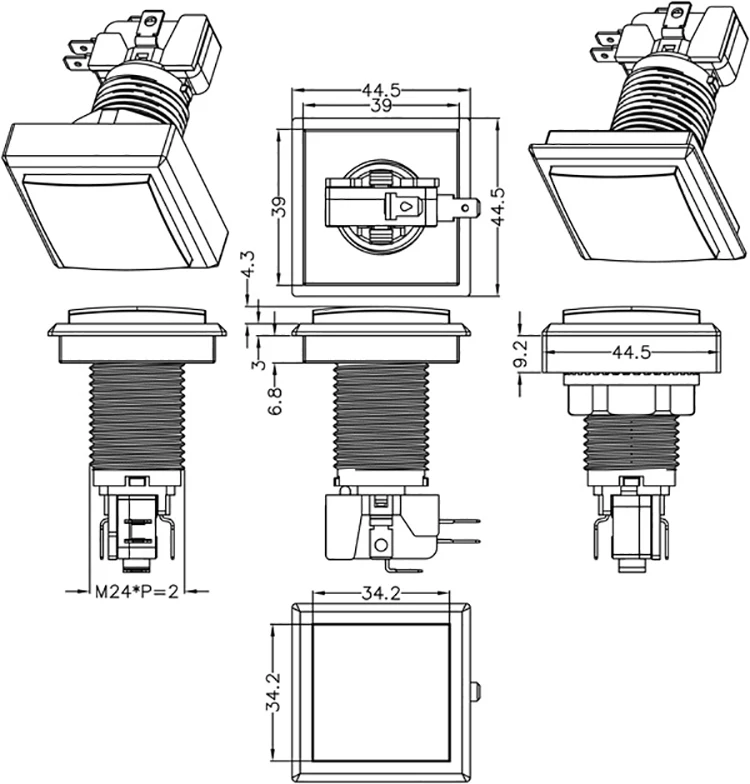 44.5
39
39
44.5
4.3
3
6.8
9.2
44.5
M24*P=2
34.2
34.2