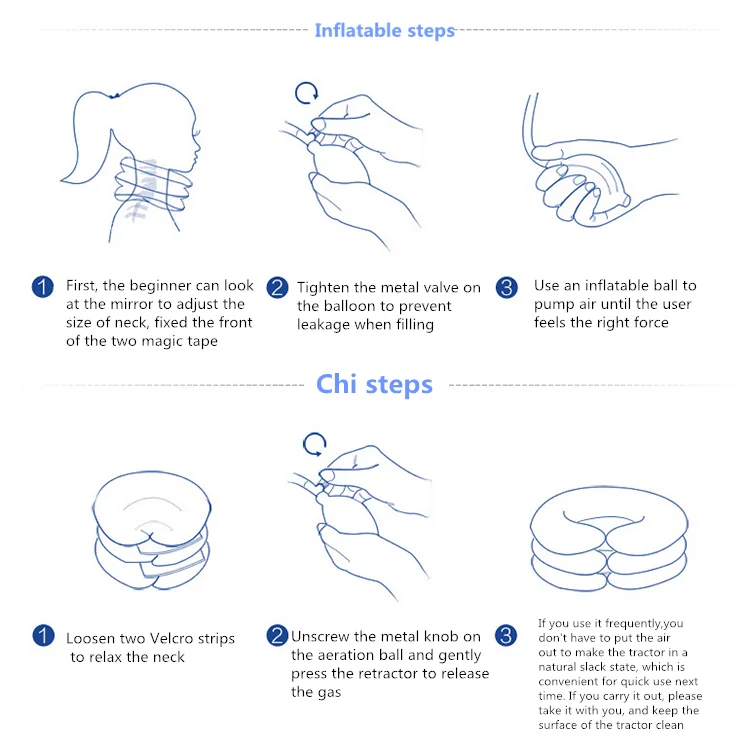 Inflatable steps

1 First, the beginner can look at the mirror to adjust the size of neck, fixed the front of the two magic tape

2 Tighten the metal valve on the balloon to prevent leakage when filling

3 Use an inflatable ball to pump air until the user feels the right force

Chi steps

1 Loosen two Velcro strips to relax the neck

2 Unscrew the metal knob on the aeration ball and gently press the retractor to release the gas

3 If you use it frequently,you don't have to put the air out to make the tractor in a natural slack state, which is convenient for quick use next time. If you carry it out, please take it with you, and keep the surface of the tractor clean