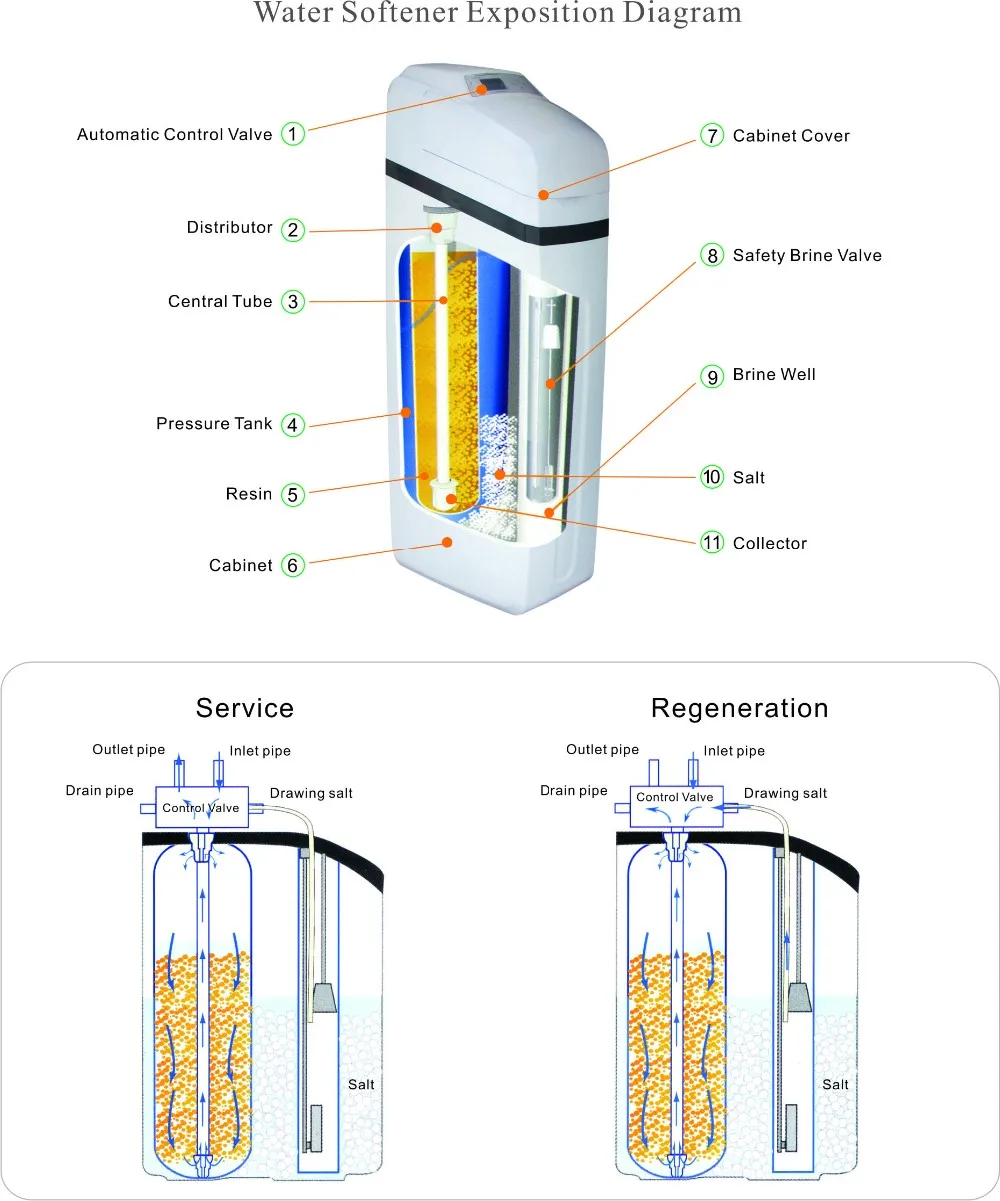 Water Softener Exposition Diagram

Automatic Control Valve 1
Distributor 2
Central Tube 3
Pressure Tank 4
Resin 5
Cabinet 6
7 Cabinet Cover
8 Safety Brine Valve
9 Brine Well
10 Salt
11 Collector

Service

Outlet pipe
Inlet pipe
Drain pipe
Control Valve
Drawing salt
Salt

Regeneration

Outlet pipe
Inlet pipe
Drain pipe
Control Valve
Drawing salt
Salt