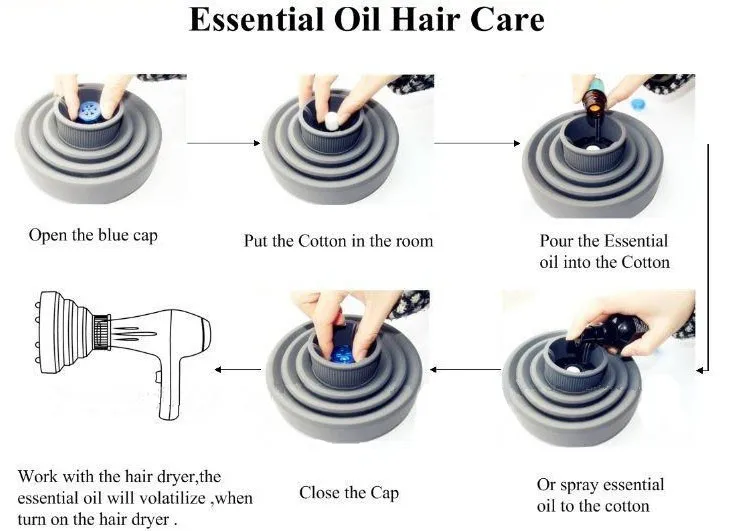 Essential Oil Hair Care

Open the blue cap

Put the Cotton in the room

Pour the Essential oil into the Cotton

Or spray essential oil to the cotton

Close the Cap

Work with the hair dryer,the essential oil will volatilize ,when turn on the hair dryer .