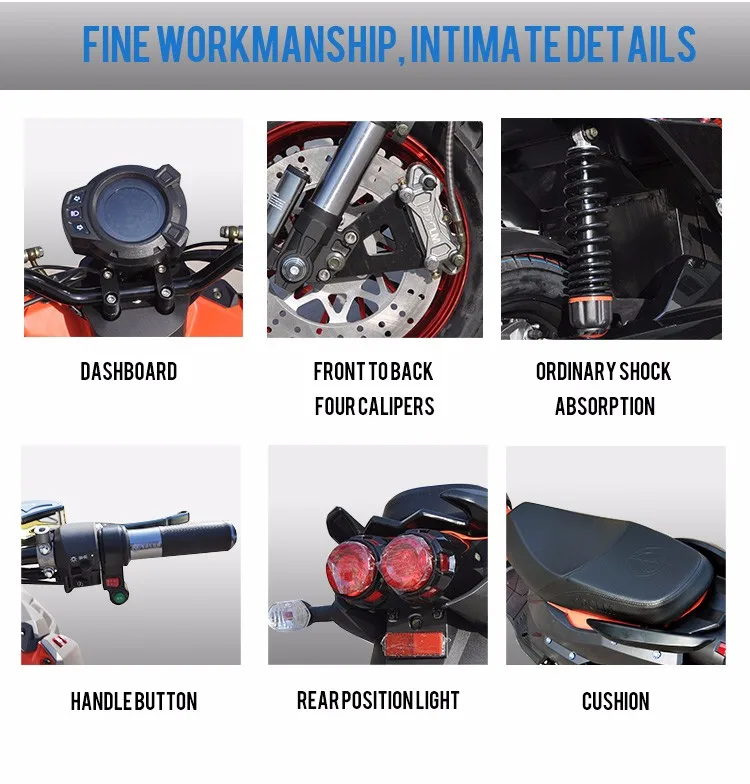 FINE WORKMANSHIP, INTIMATE DETAILS

DASHBOARD

FRONT TO BACK FOUR CALIPERS

ORDINARY SHOCK ABSORPTION

HANDLE BUTTON

REAR POSITION LIGHT

CUSHION