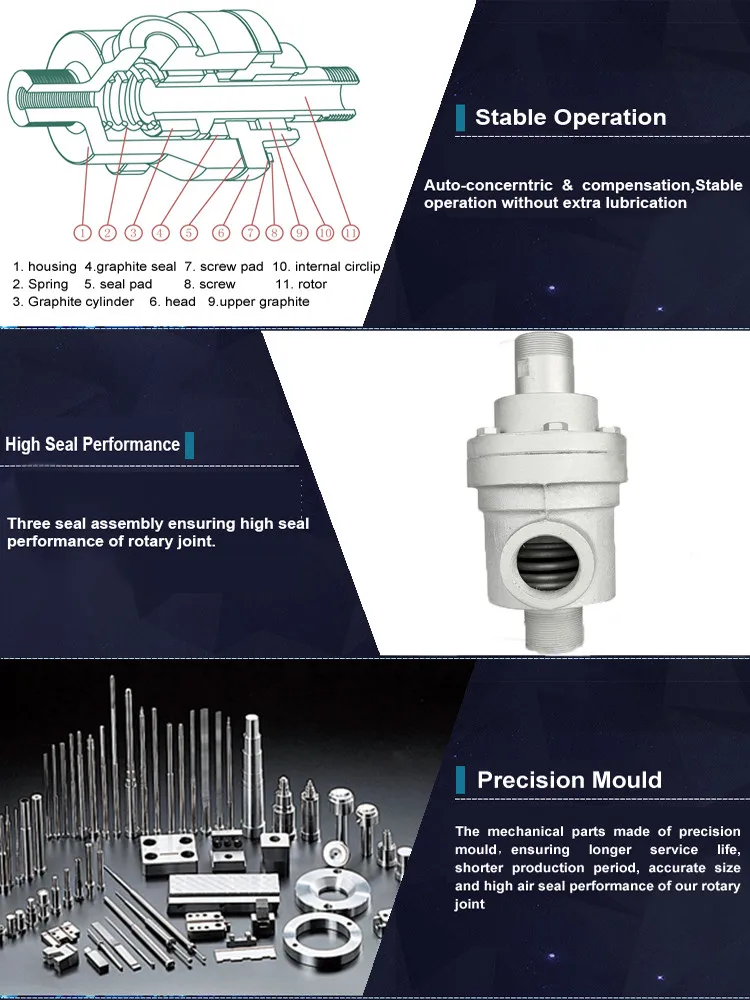 1 2 3 4 5 6 7 8 9 10 11

1. housing 4.graphite seal 7. screw pad 10. internal circlip
2. Spring 5. seal pad 8. screw 11. rotor
3. Graphite cylinder 6. head 9.upper graphite

Stable Operation

Auto-concerntric & compensation,Stable operation without extra lubrication

High Seal Performance

Three seal assembly ensuring high seal performance of rotary joint.

Precision Mould

The mechanical parts made of precision mould, ensuring longer service life, shorter production period, accurate size and high air seal performance of our rotary joint