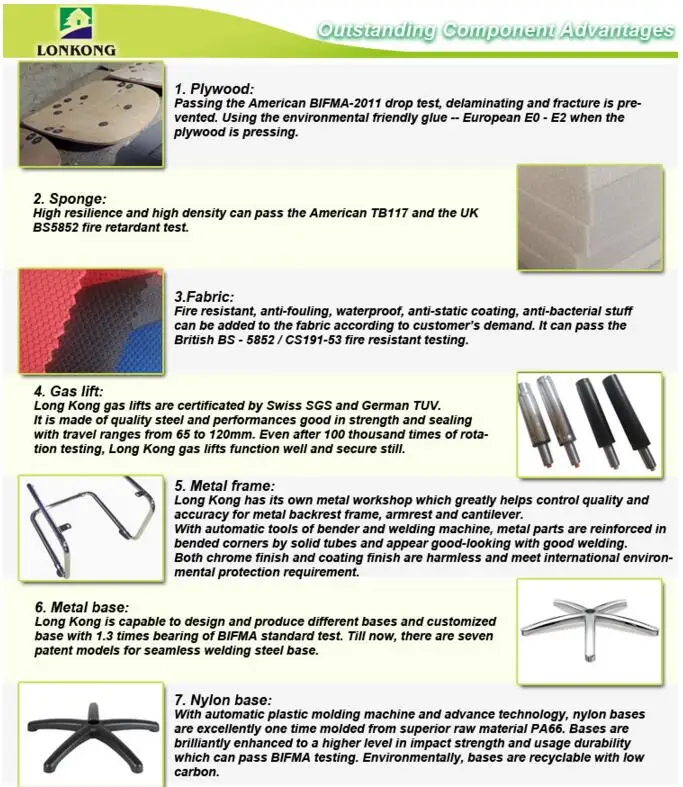 LONKONG

Outstanding Component Advantages

1. Plywood:
Passing the American BIFMA-2011 drop test, delaminating and fracture is prevented. Using the environmental friendly glue -- European E0 - E2 when the plywood is pressing.

2. Sponge:
High resilience and high density can pass the American TB117 and the UK BS5852 fire retardant test.

3.Fabric:
Fire resistant, anti-fouling, waterproof, anti-static coating, anti-bacterial stuff can be added to the fabric according to customer's demand. It can pass the British BS - 5852 / CS191-53 fire resistant testing.

4. Gas lift:
Long Kong gas lifts are certificated by Swiss SGS and German TUV.
It is made of quality steel and performances good in strength and sealing with travel ranges from 65 to 120mm. Even after 100 thousand times of rotation testing, Long Kong gas lifts function well and secure still.

5. Metal frame:
Long Kong has its own metal workshop which greatly helps control quality and accuracy for metal backrest frame, armrest and cantilever.
With automatic tools of bender and welding machine, metal parts are reinforced in bended corners by solid tubes and appear good-looking with good welding.
Both chrome finish and coating finish are harmless and meet international environmental protection requirement.

6. Metal base:
Long Kong is capable to design and produce different bases and customized base with 1.3 times bearing of BIFMA standard test. Till now, there are seven patent models for seamless welding steel base.

7. Nylon base:
With automatic plastic molding machine and advance technology, nylon bases are excellently one time molded from superior raw material PA66. Bases are brilliantly enhanced to a higher level in impact strength and usage durability which can pass BIFMA testing. Environmentally, bases are recyclable with low carbon.