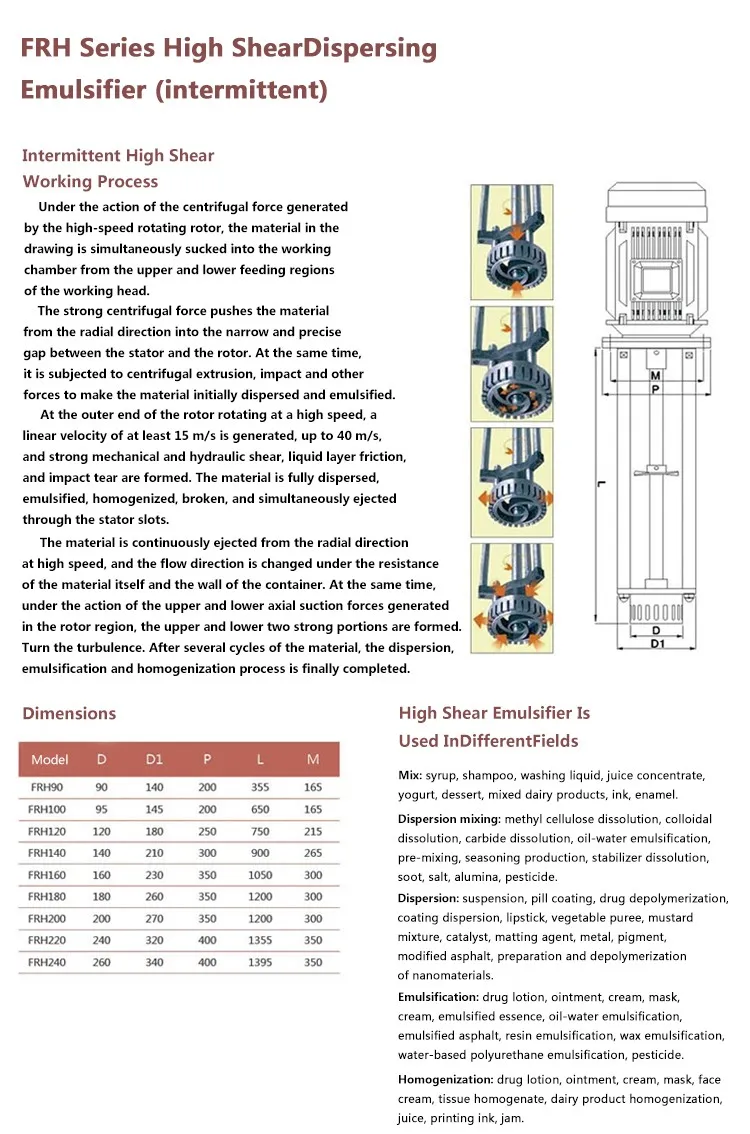 FRH Series High ShearDispersing Emulsifier (intermittent)

Intermittent High Shear Working Process

Under the action of the centrifugal force generated by the high-speed rotating rotor, the material in the drawing is simultaneously sucked into the working chamber from the upper and lower feeding regions of the working head.

The strong centrifugal force pushes the material from the radial direction into the narrow and precise gap between the stator and the rotor. At the same time, it is subjected to centrifugal extrusion, impact and other forces to make the material initially dispersed and emulsified.

At the outer end of the rotor rotating at a high speed, a linear velocity of at least 15 m/s is generated, up to 40 m/s, and strong mechanical and hydraulic shear, liquid layer friction, and impact tear are formed. The material is fully dispersed, emulsified, homogenized, broken, and simultaneously ejected through the stator slots.

The material is continuously ejected from the radial direction at high speed, and the flow direction is changed under the resistance of the material itself and the wall of the container. At the same time, under the action of the upper and lower axial suction forces generated in the rotor region, the upper and lower two strong portions are formed. Turn the turbulence. After several cycles of the material, the dispersion, emulsification and homogenization process is finally completed.

M
P
L
D
D1

Dimensions

| Model | D | D1 | P | L | M |
|---|---|---|---|---|---|
| FRH90 | 90 | 140 | 200 | 355 | 165 |
| FRH100 | 95 | 145 | 200 | 650 | 165 |
| FRH120 | 120 | 180 | 250 | 750 | 215 |
| FRH140 | 140 | 210 | 300 | 900 | 265 |
| FRH160 | 160 | 230 | 350 | 1050 | 300 |
| FRH180 | 180 | 260 | 350 | 1200 | 300 |
| FRH200 | 200 | 270 | 350 | 1200 | 300 |
| FRH220 | 240 | 320 | 400 | 1355 | 350 |
| FRH240 | 260 | 340 | 400 | 1395 | 350 |

High Shear Emulsifier Is Used InDifferentFields

Mix: syrup, shampoo, washing liquid, juice concentrate, yogurt, dessert, mixed dairy products, ink, enamel.

Dispersion mixing: methyl cellulose dissolution, colloidal dissolution, carbide dissolution, oil-water emulsification, pre-mixing, seasoning production, stabilizer dissolution, soot, salt, alumina, pesticide.

Dispersion: suspension, pill coating, drug depolymerization, coating dispersion, lipstick, vegetable puree, mustard mixture, catalyst, matting agent, metal, pigment, modified asphalt, preparation and depolymerization of nanomaterials.

Emulsification: drug lotion, ointment, cream, mask, cream, emulsified essence, oil-water emulsification, emulsified asphalt, resin emulsification, wax emulsification, water-based polyurethane emulsification, pesticide.

Homogenization: drug lotion, ointment, cream, mask, face cream, tissue homogenate, dairy product homogenization, juice, printing ink, jam.