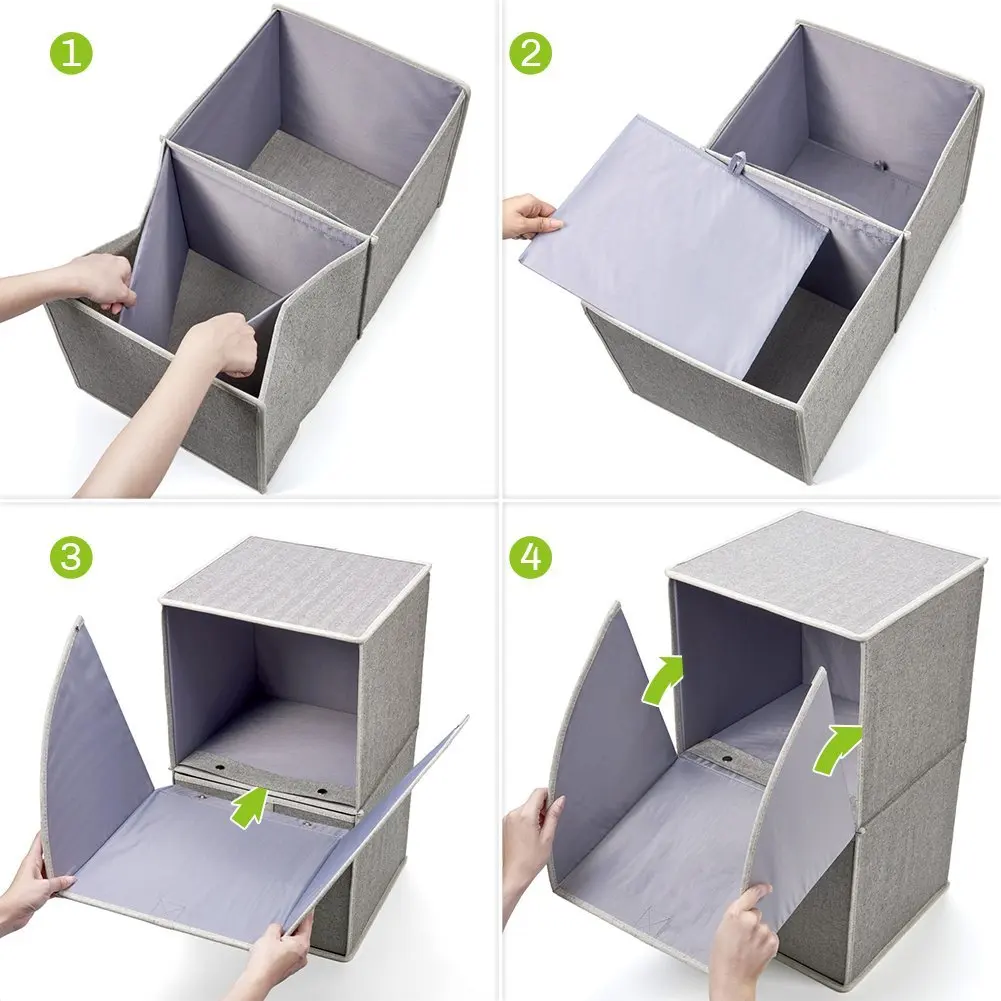 1
2
3
4